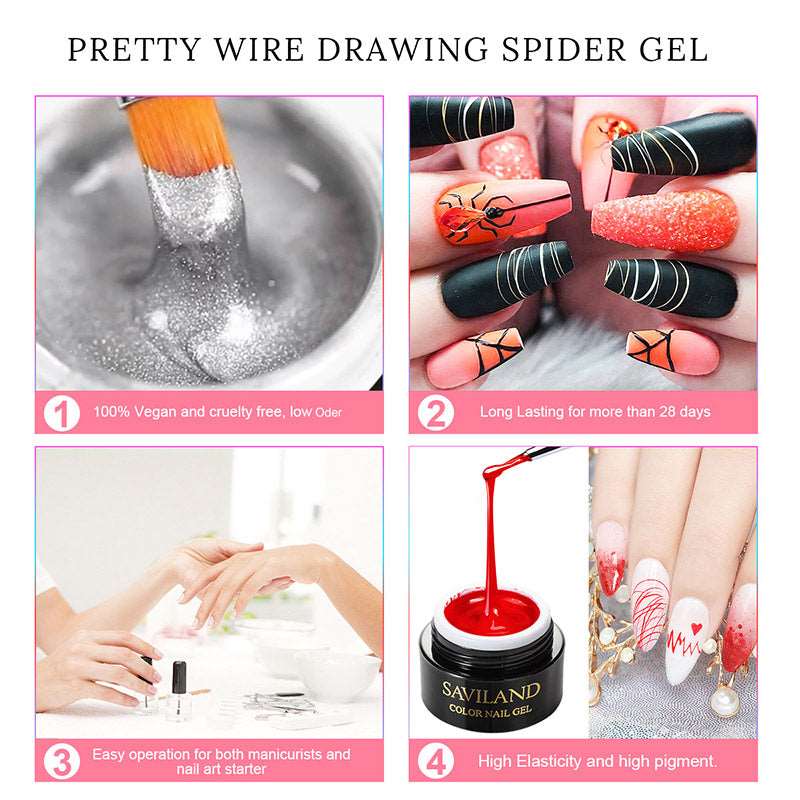 PRETTY WIRE DRAWING SPIDER GEL

1 100% Vegan and cruelty free, low Oder

2 Long Lasting for more than 28 days

3 Easy operation for both manicurists and nail art starter

SAVILAND
COLOR NAIL GEL

4 High Elasticity and high pigment.