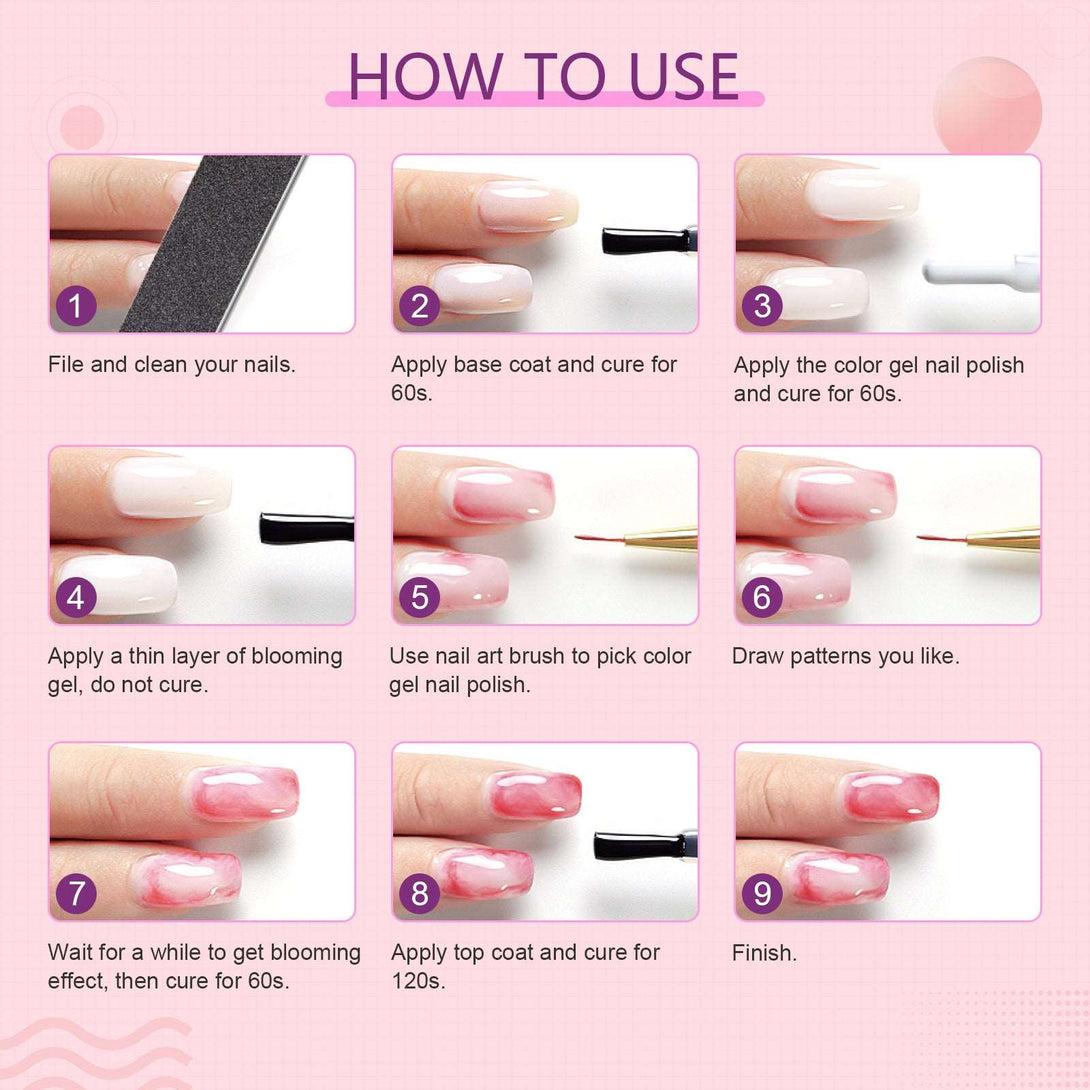 HOW TO USE

1
File and clean your nails.

2
Apply base coat and cure for 60s.

3
Apply the color gel nail polish and cure for 60s.

4
Apply a thin layer of blooming gel, do not cure.

5
Use nail art brush to pick color gel nail polish.

6
Draw patterns you like.

7
Wait for a while to get blooming effect, then cure for 60s.

8
Apply top coat and cure for 120s.

9
Finish.