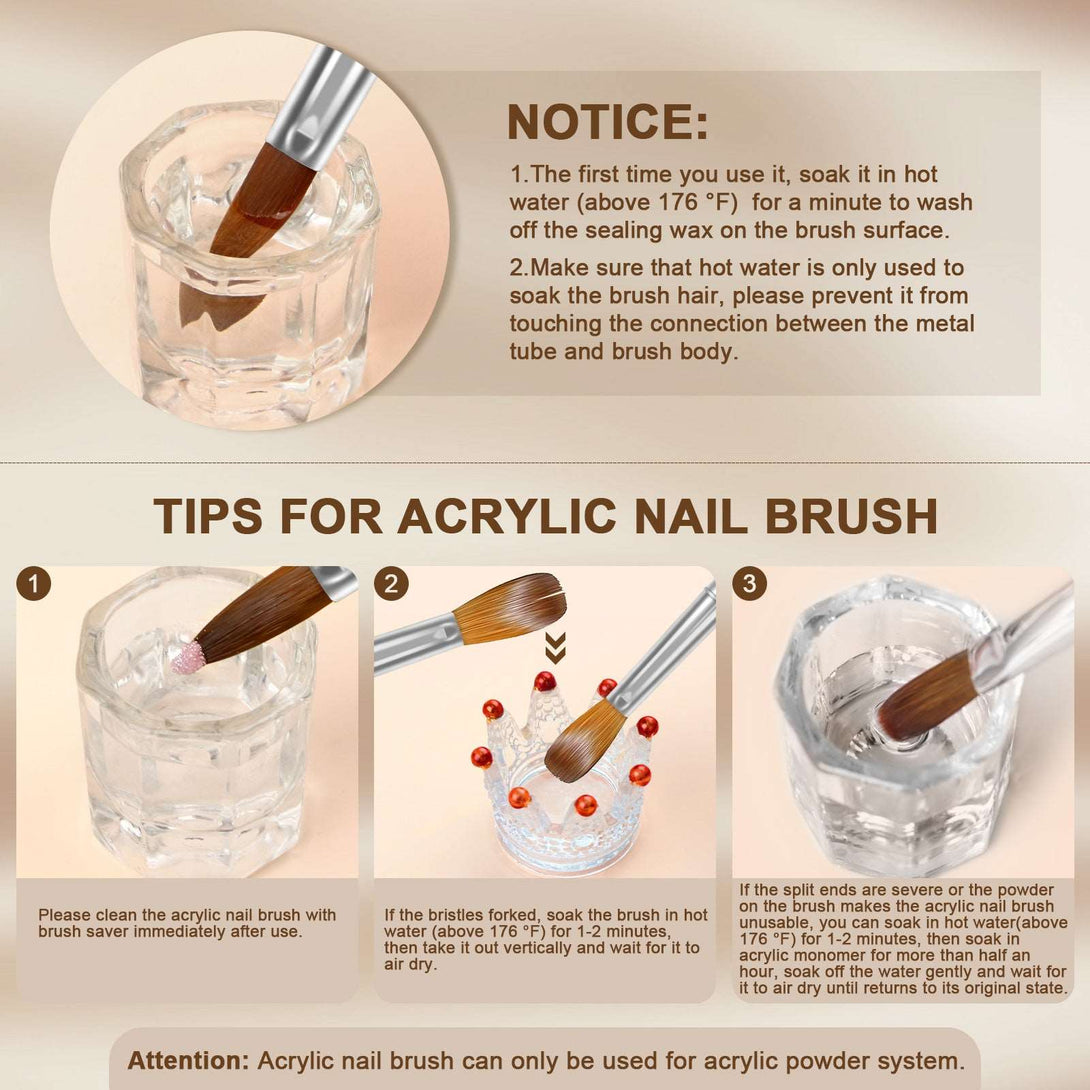 NOTICE:

1.The first time you use it, soak it in hot water (above 176 °F) for a minute to wash off the sealing wax on the brush surface.

2.Make sure that hot water is only used to soak the brush hair, please prevent it from touching the connection between the metal tube and brush body.

TIPS FOR ACRYLIC NAIL BRUSH

1

Please clean the acrylic nail brush with brush saver immediately after use.

2

If the bristles forked, soak the brush in hot water (above 176 °F) for 1-2 minutes, then take it out vertically and wait for it to air dry.

3

If the split ends are severe or the powder on the brush makes the acrylic nail brush unusable, you can soak in hot water(above 176 °F) for 1-2 minutes, then soak in acrylic monomer for more than half an hour, soak off the water gently and wait for it to air dry until returns to its original state.

Attention: Acrylic nail brush can only be used for acrylic powder system.