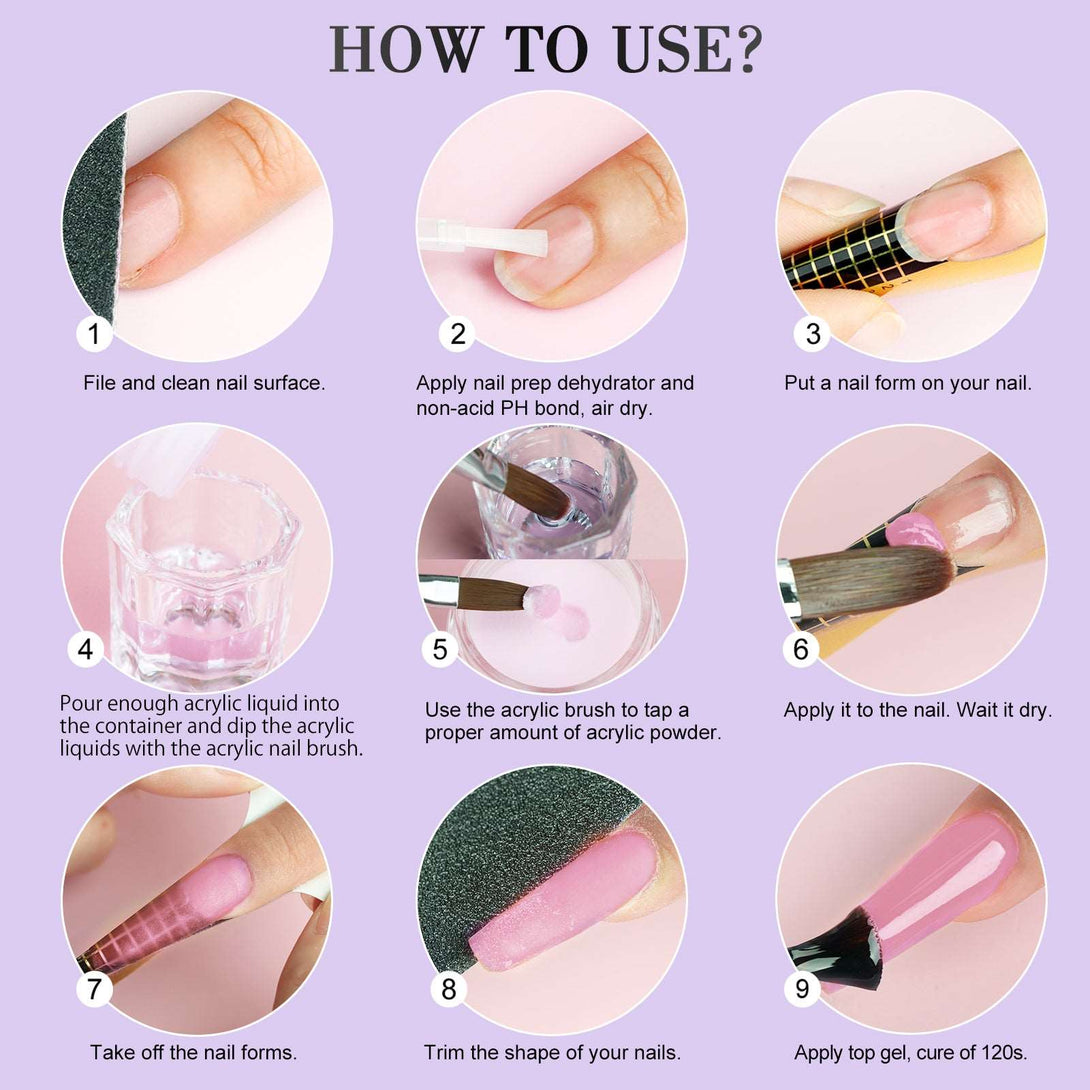 HOW TO USE?

1

File and clean nail surface.

2

Apply nail prep dehydrator and non-acid PH bond, air dry.

3

Put a nail form on your nail.

4

Pour enough acrylic liquid into the container and dip the acrylic liquids with the acrylic nail brush.

5

Use the acrylic brush to tap a proper amount of acrylic powder.

6

Apply it to the nail. Wait it dry.

7

Take off the nail forms.

8

Trim the shape of your nails.

9

Apply top gel, cure of 120s.