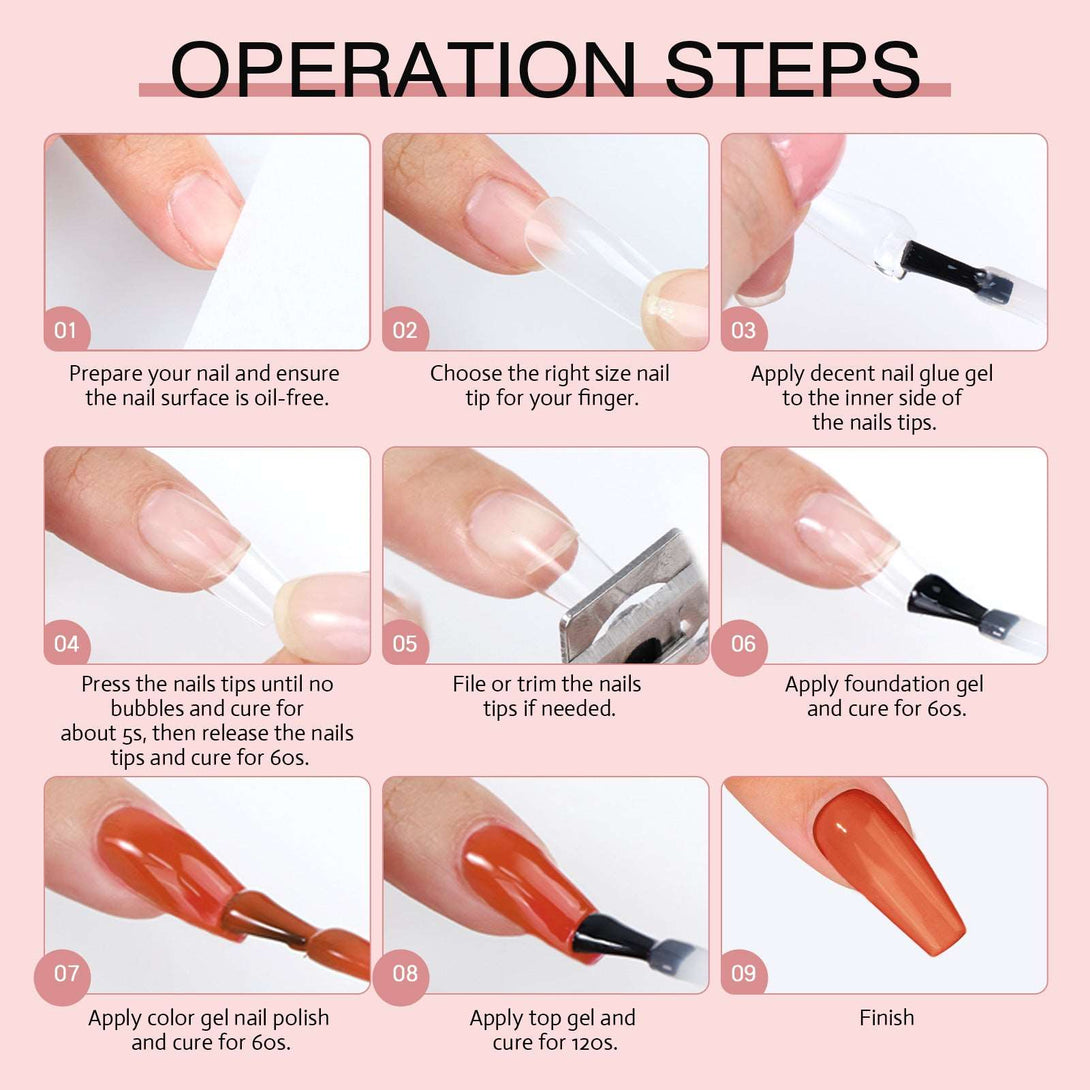 OPERATION STEPS

01

Prepare your nail and ensure the nail surface is oil-free.

02

Choose the right size nail tip for your finger.

03

Apply decent nail glue gel to the inner side of the nails tips.

04

Press the nails tips until no bubbles and cure for about 5s, then release the nails tips and cure for 60s.

05

File or trim the nails tips if needed.

06

Apply foundation gel and cure for 60s.

07

Apply color gel nail polish and cure for 60s.

08

Apply top gel and cure for 120s.

09

Finish