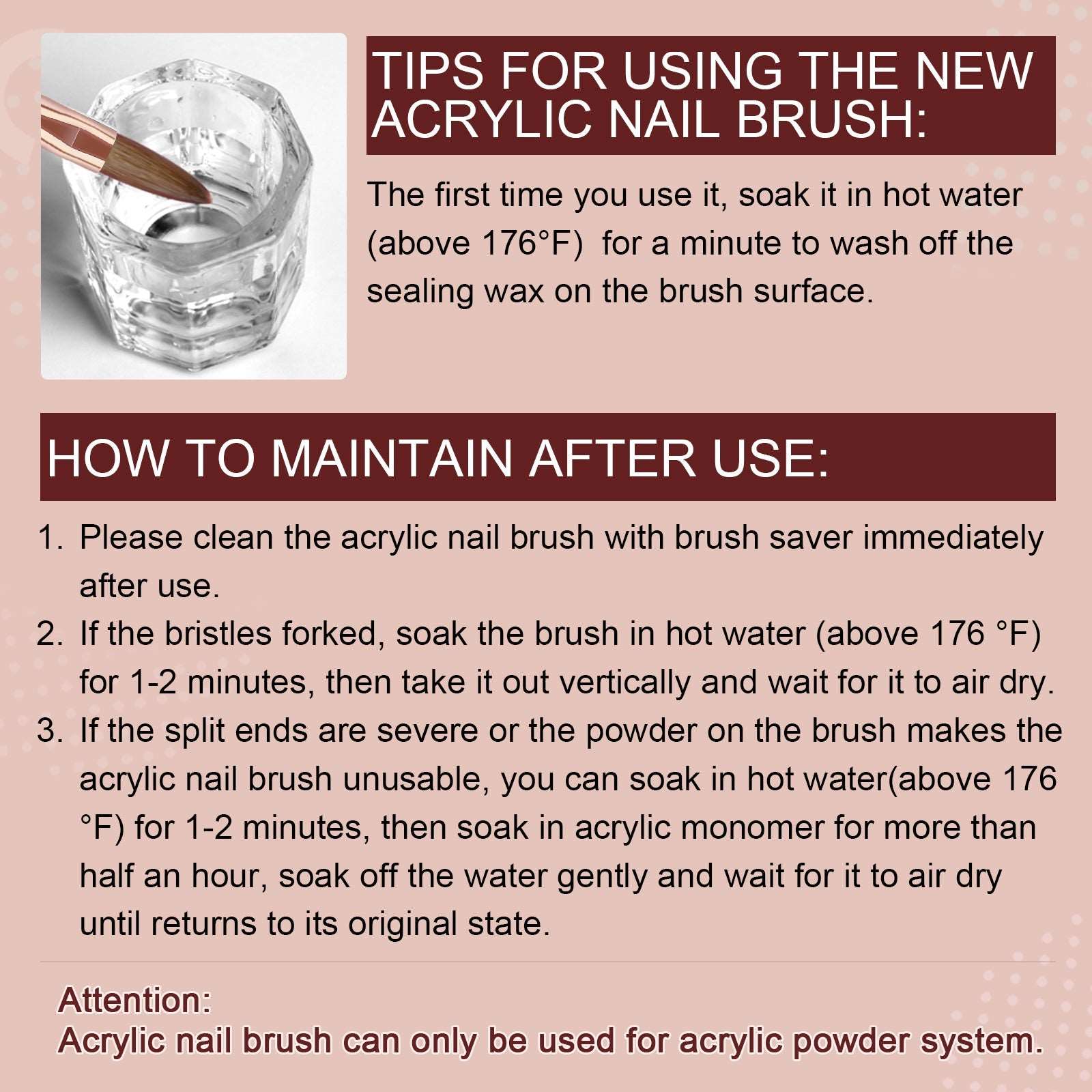 TIPS FOR USING THE NEW ACRYLIC NAIL BRUSH:

The first time you use it, soak it in hot water (above 176°F) for a minute to wash off the sealing wax on the brush surface.

HOW TO MAINTAIN AFTER USE:

1. Please clean the acrylic nail brush with brush saver immediately after use.
2. If the bristles forked, soak the brush in hot water (above 176 °F) for 1-2 minutes, then take it out vertically and wait for it to air dry.
3. If the split ends are severe or the powder on the brush makes the acrylic nail brush unusable, you can soak in hot water(above 176 °F) for 1-2 minutes, then soak in acrylic monomer for more than half an hour, soak off the water gently and wait for it to air dry until returns to its original state.

Attention:
Acrylic nail brush can only be used for acrylic powder system.