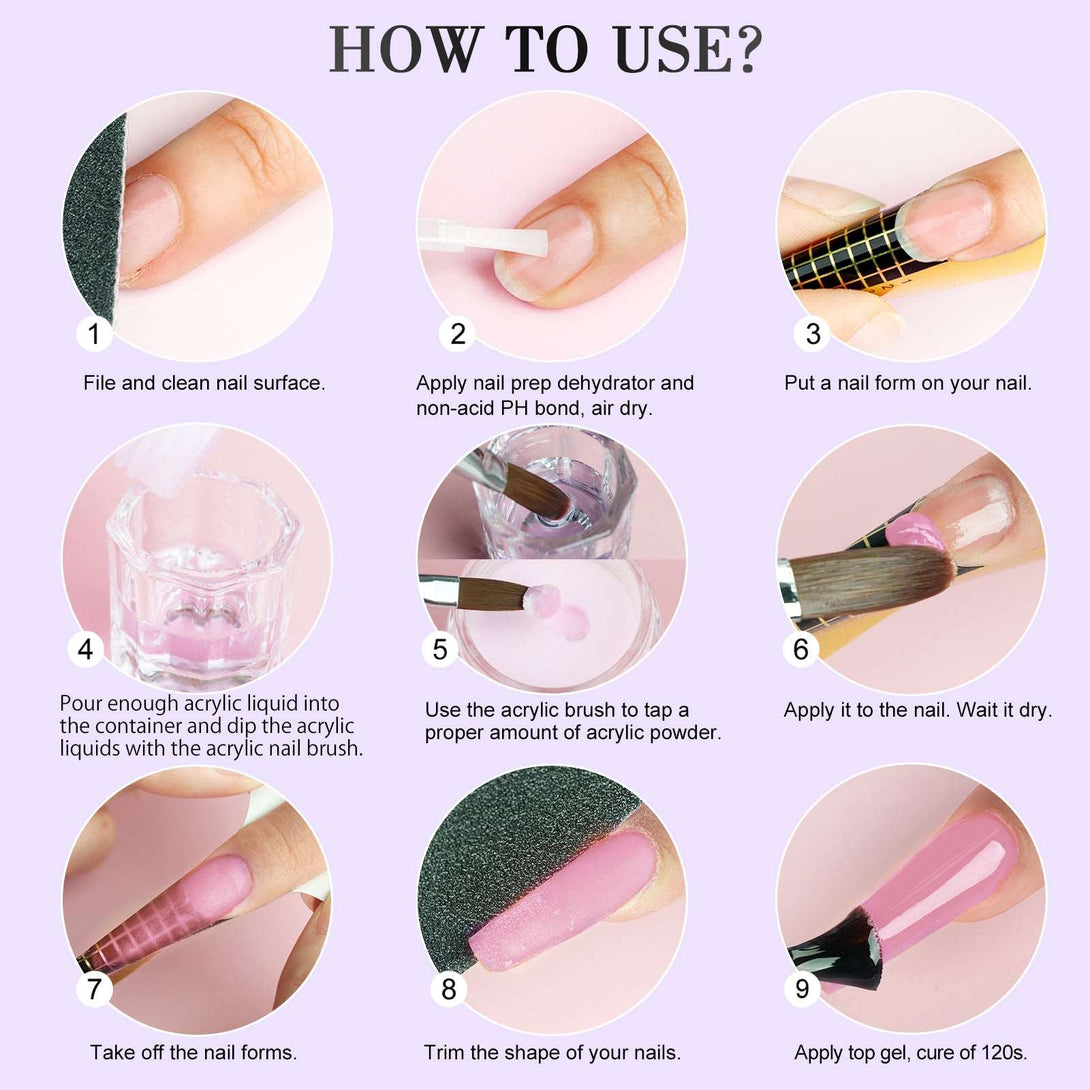 HOW TO USE?

1
File and clean nail surface.

2
Apply nail prep dehydrator and non-acid PH bond, air dry.

3
Put a nail form on your nail.

4
Pour enough acrylic liquid into the container and dip the acrylic liquids with the acrylic nail brush.

5
Use the acrylic brush to tap a proper amount of acrylic powder.

6
Apply it to the nail. Wait it dry.

7
Take off the nail forms.

8
Trim the shape of your nails.

9
Apply top gel, cure of 120s.