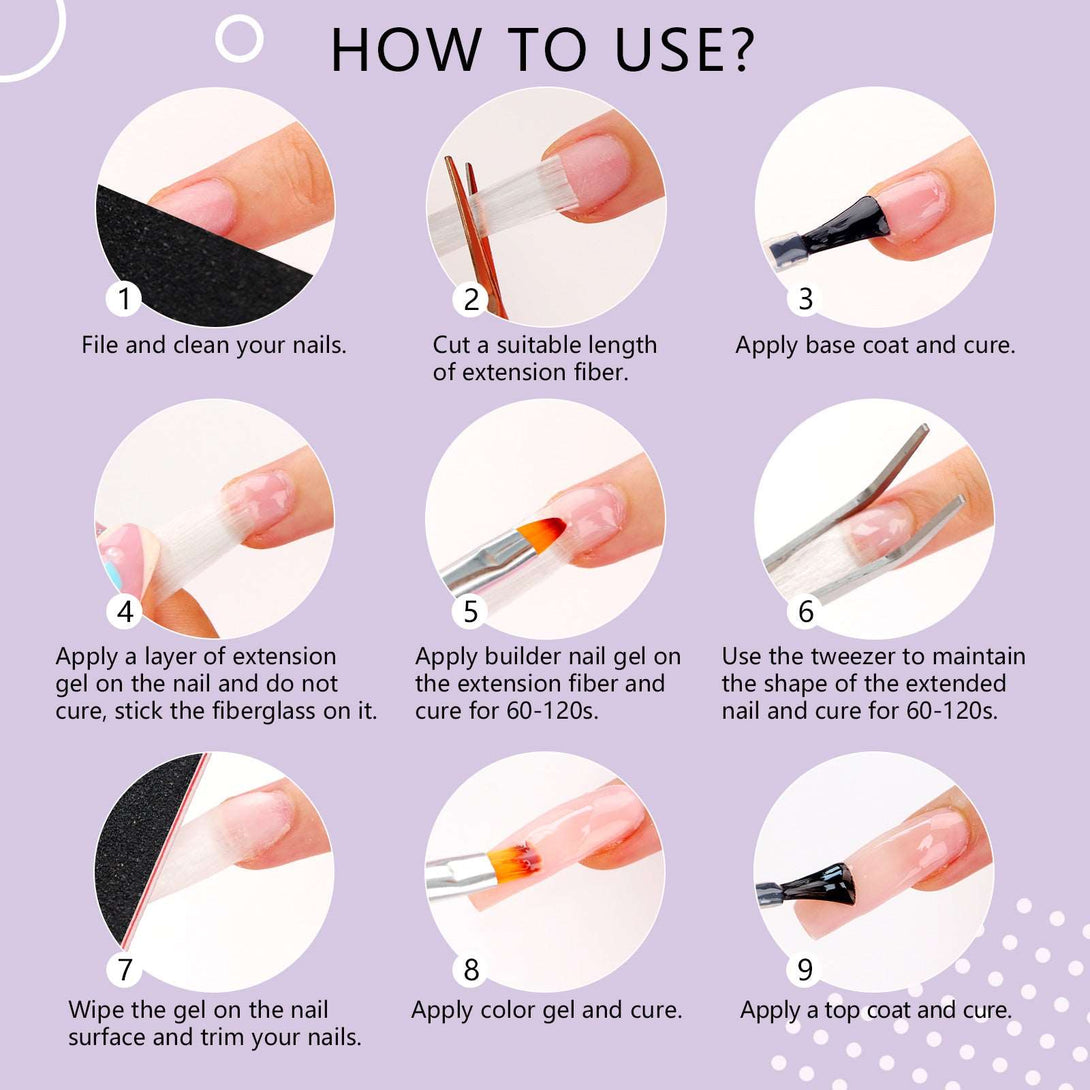 HOW TO USE?

1
File and clean your nails.

2
Cut a suitable length of extension fiber.

3
Apply base coat and cure.

4
Apply a layer of extension gel on the nail and do not cure, stick the fiberglass on it.

5
Apply builder nail gel on the extension fiber and cure for 60-120s.

6
Use the tweezer to maintain the shape of the extended nail and cure for 60-120s.

7
Wipe the gel on the nail surface and trim your nails.

8
Apply color gel and cure.

9
Apply a top coat and cure.