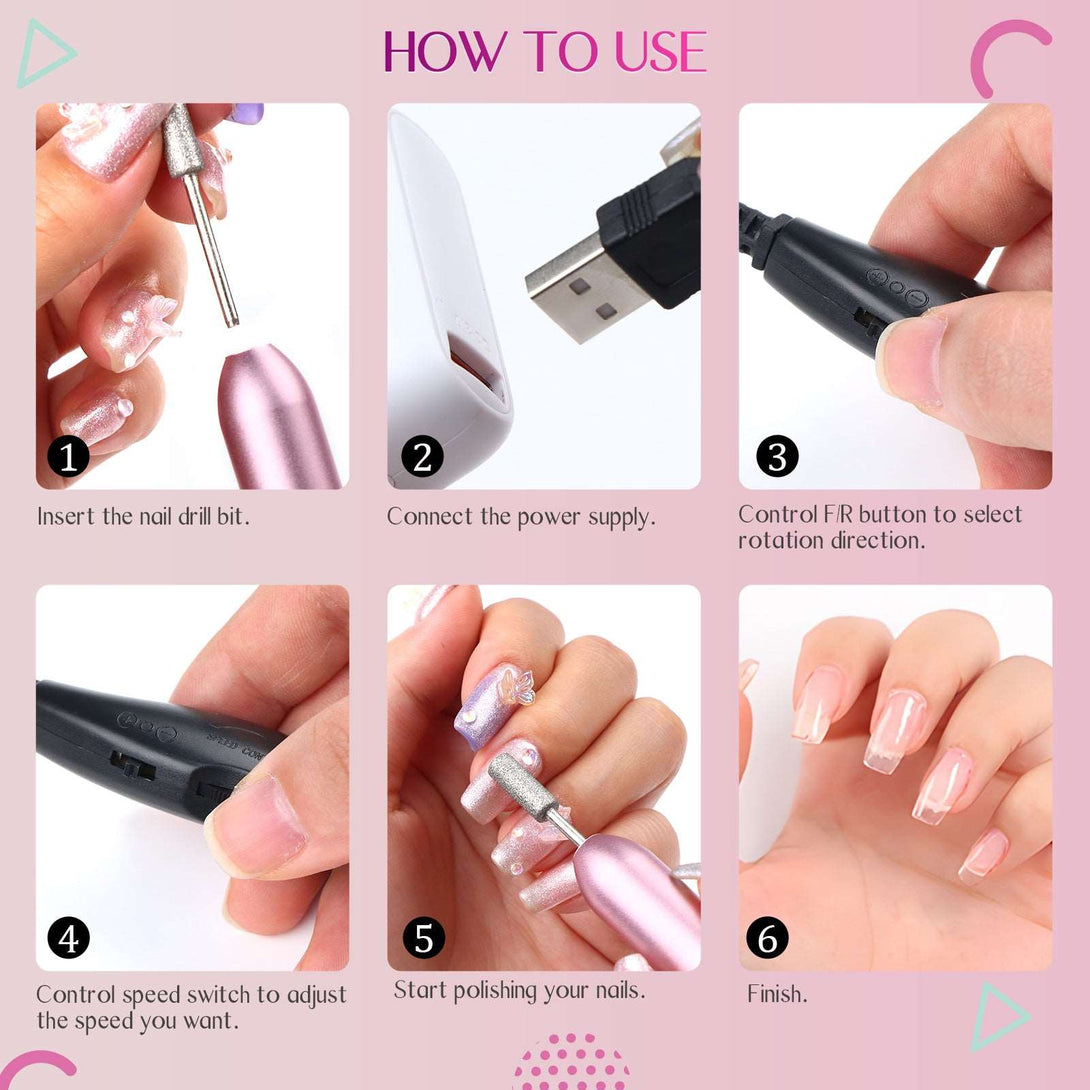 HOW TO USE

1

Insert the nail drill bit.

2

Connect the power supply.

3

Control F/R button to select rotation direction.

4

Control speed switch to adjust the speed you want.

5

Start polishing your nails.

6

Finish.