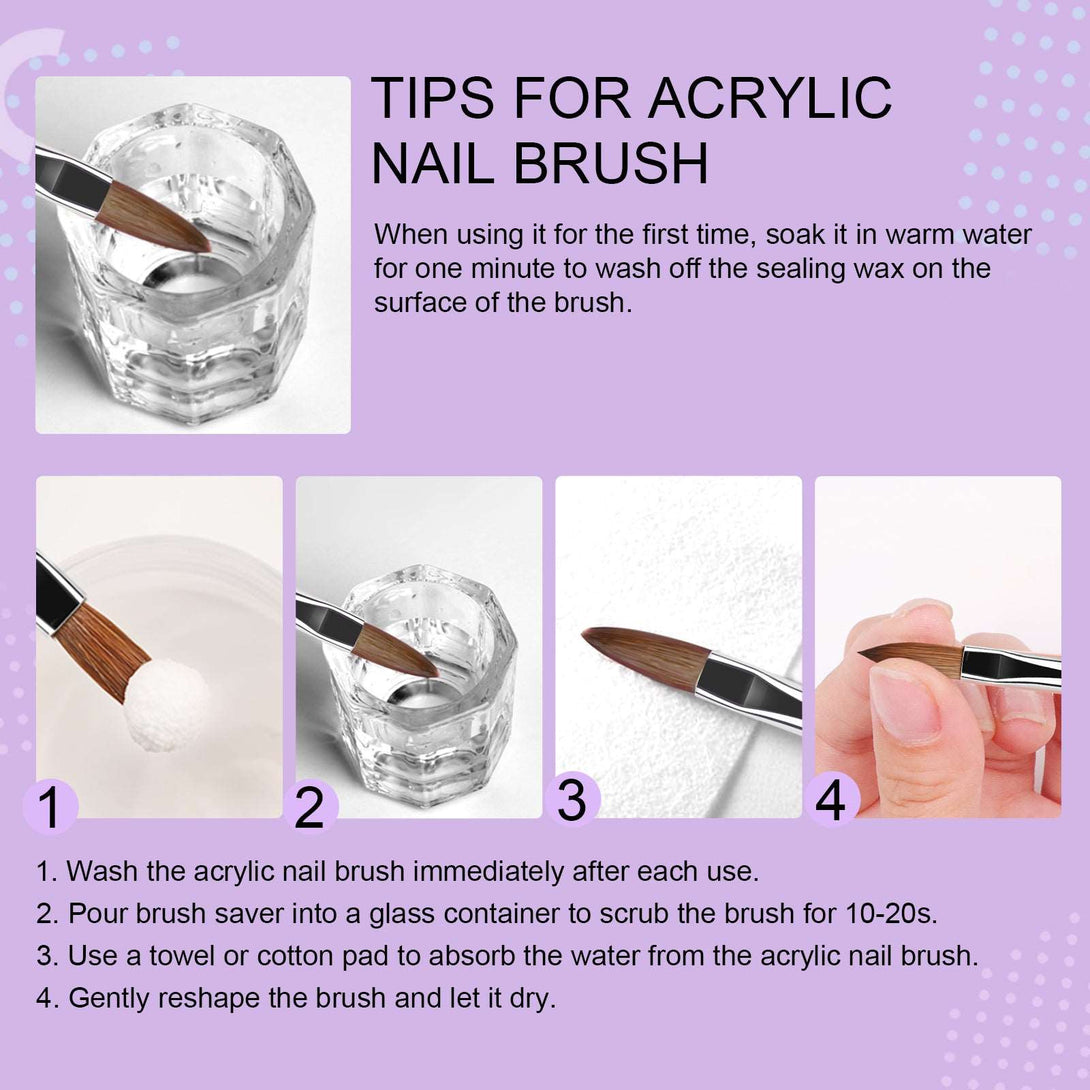 TIPS FOR ACRYLIC NAIL BRUSH

When using it for the first time, soak it in warm water for one minute to wash off the sealing wax on the surface of the brush.

1

2

3

4

1. Wash the acrylic nail brush immediately after each use.
2. Pour brush saver into a glass container to scrub the brush for 10-20s.
3. Use a towel or cotton pad to absorb the water from the acrylic nail brush.
4. Gently reshape the brush and let it dry.