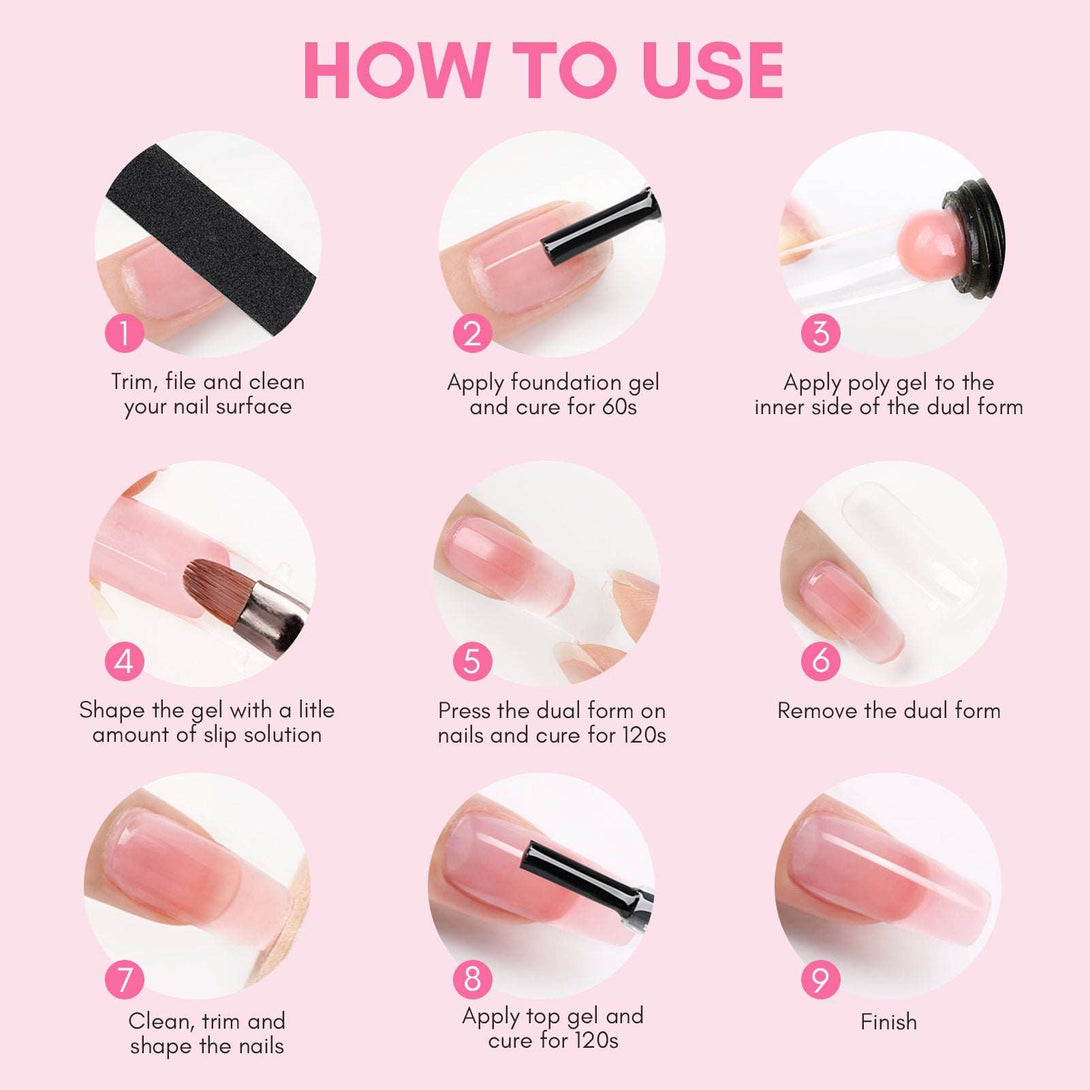 HOW TO USE

1
Trim, file and clean your nail surface

2
Apply foundation gel and cure for 60s

3
Apply poly gel to the inner side of the dual form

4
Shape the gel with a litle amount of slip solution

5
Press the dual form on nails and cure for 120s

6
Remove the dual form

7
Clean, trim and shape the nails

8
Apply top gel and cure for 120s

9
Finish