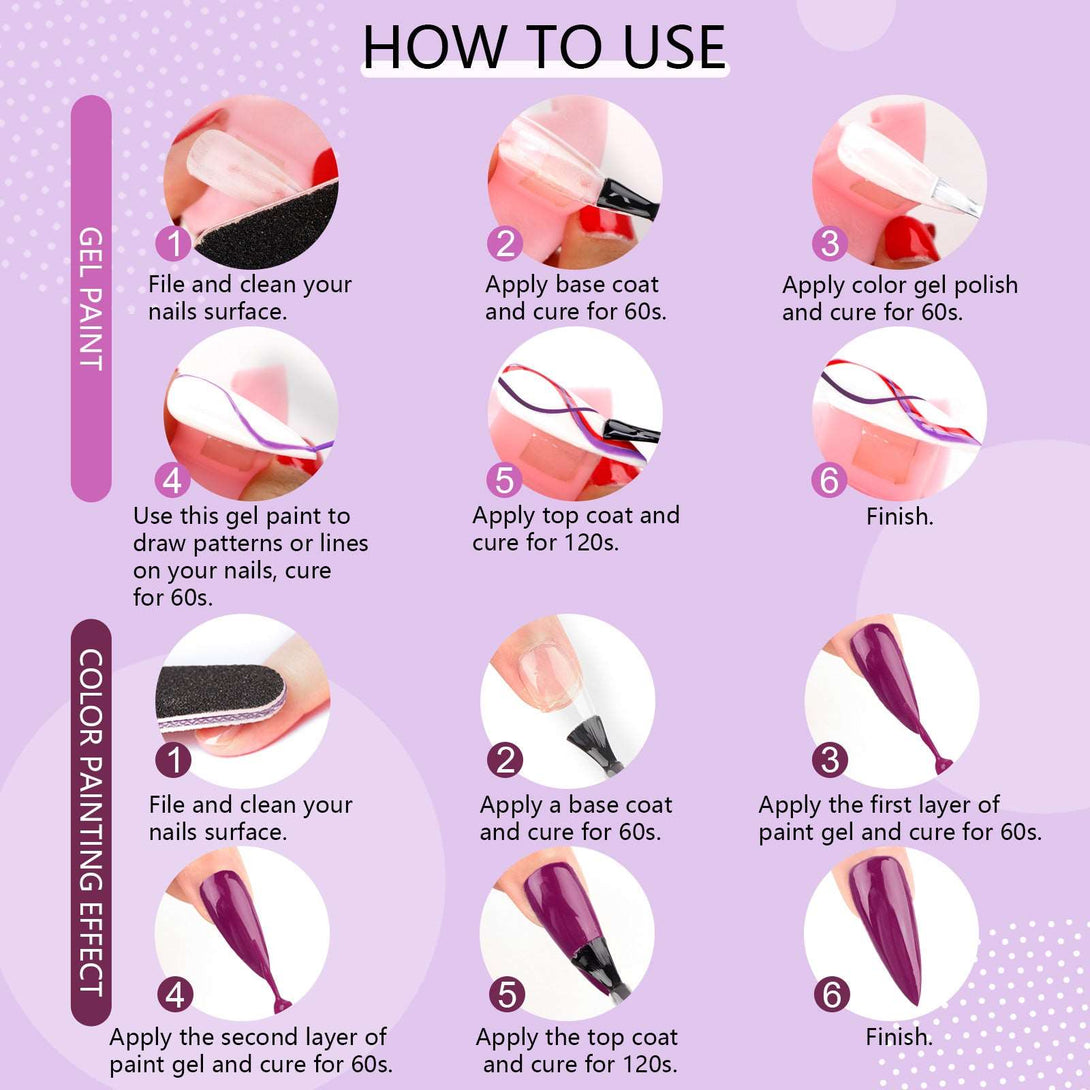 HOW TO USE

GEL PAINT

1
File and clean your nails surface.

2
Apply base coat and cure for 60s.

3
Apply color gel polish and cure for 60s.

4
Use this gel paint to draw patterns or lines on your nails, cure for 60s.

5
Apply top coat and cure for 120s.

6
Finish.

COLOR PAINTING EFFECT

1
File and clean your nails surface.

2
Apply a base coat and cure for 60s.

3
Apply the first layer of paint gel and cure for 60s.

4
Apply the second layer of paint gel and cure for 60s.

5
Apply the top coat and cure for 120s.

6
Finish.