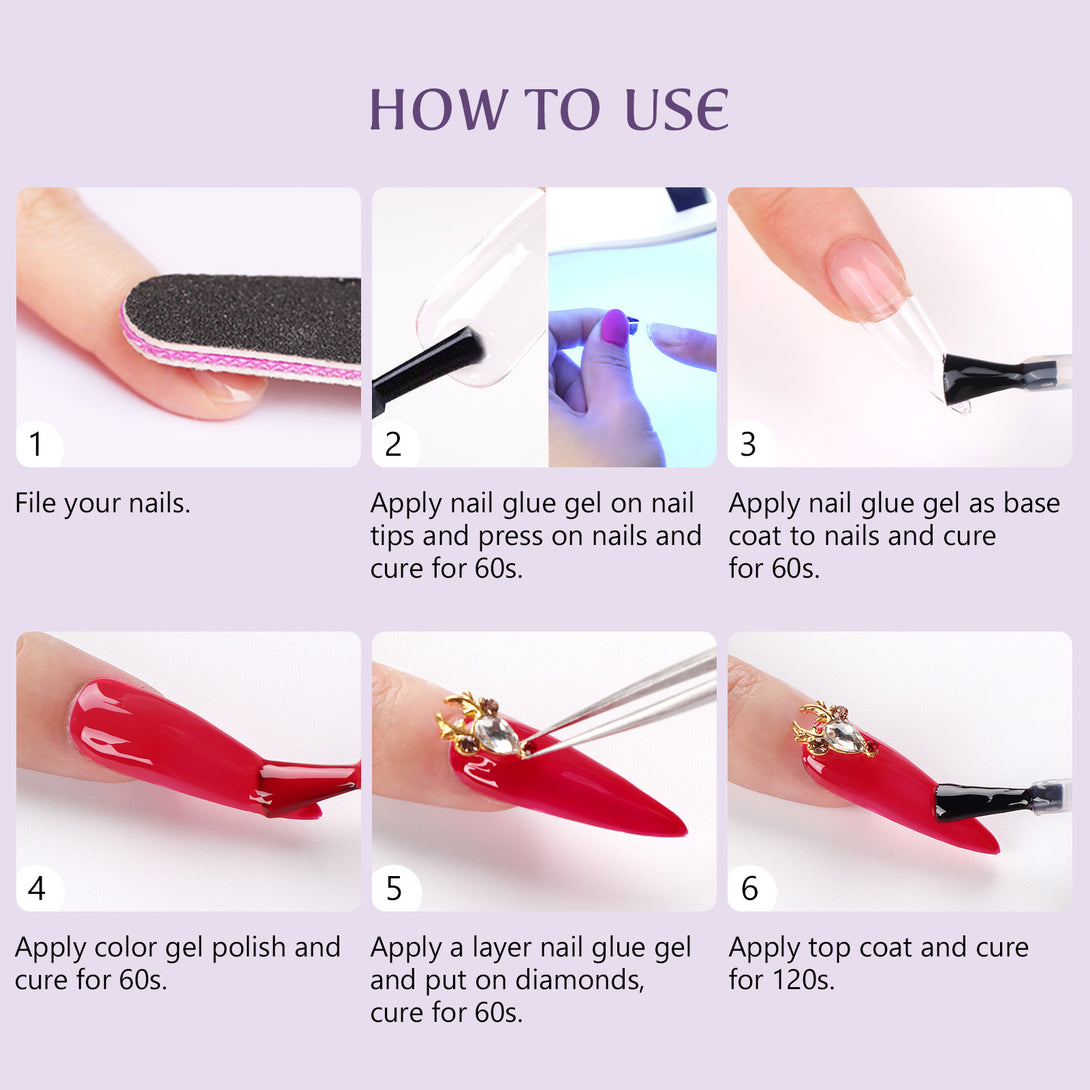 HOW TO USE

1

File your nails.

2

Apply nail glue gel on nail tips and press on nails and cure for 60s.

3

Apply nail glue gel as base coat to nails and cure for 60s.

4

Apply color gel polish and cure for 60s.

5

Apply a layer nail glue gel and put on diamonds, cure for 60s.

6

Apply top coat and cure for 120s.