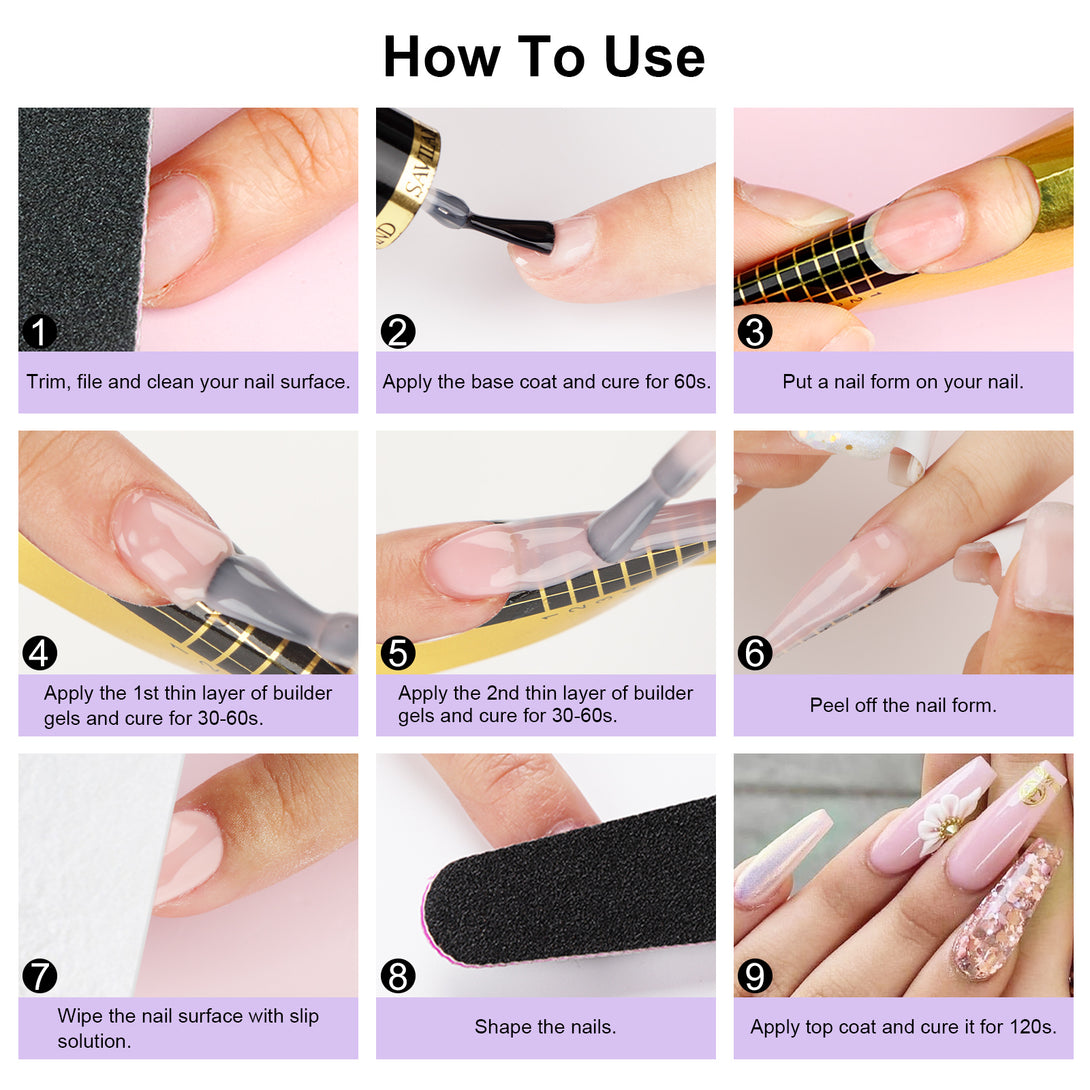 How To Use

1
Trim, file and clean your nail surface.

2
Apply the base coat and cure for 60s.

3
Put a nail form on your nail.

4
Apply the 1st thin layer of builder gels and cure for 30-60s.

5
Apply the 2nd thin layer of builder gels and cure for 30-60s.

6
Peel off the nail form.

7
Wipe the nail surface with slip solution.

8
Shape the nails.

9
Apply top coat and cure it for 120s.