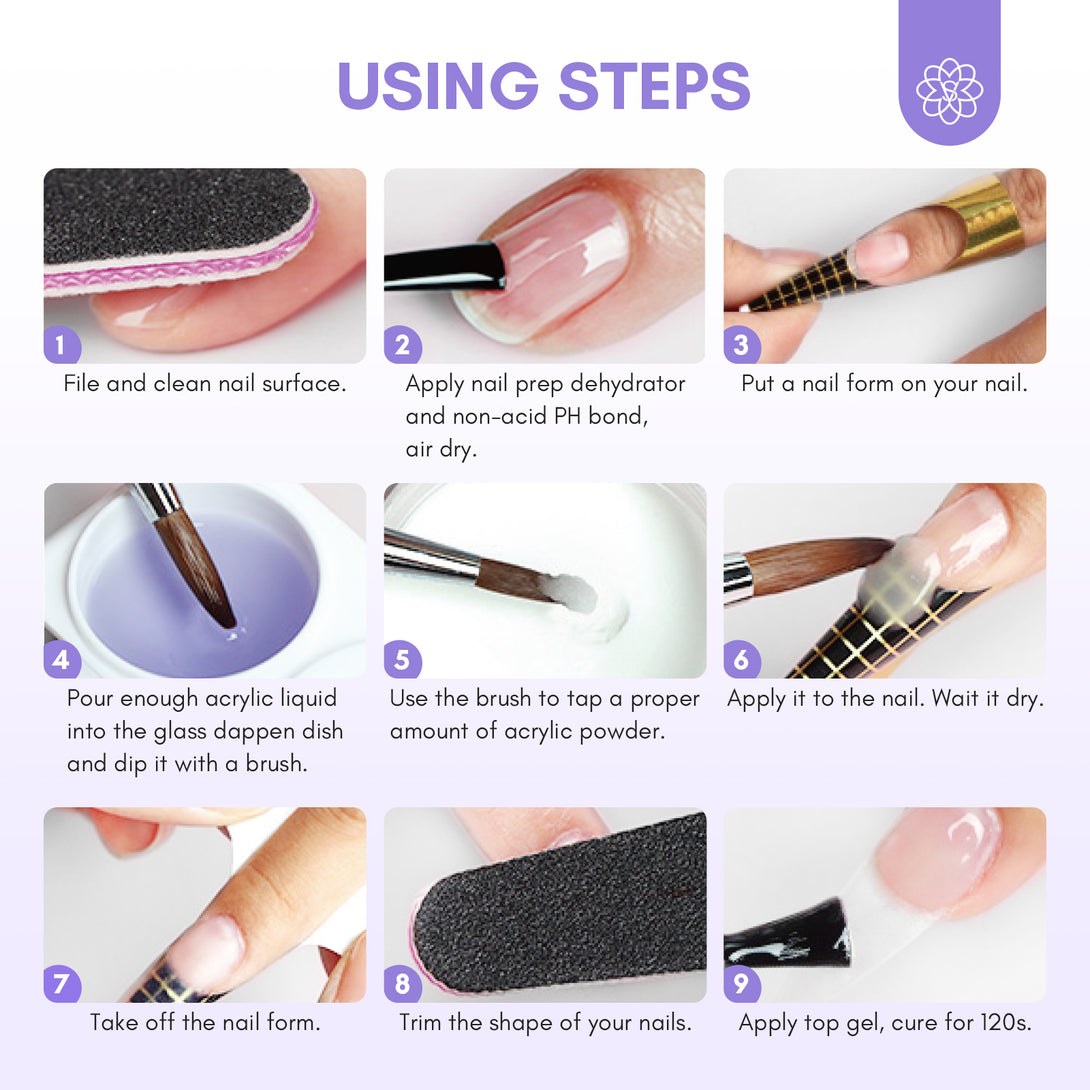 USING STEPS

1
File and clean nail surface.

2
Apply nail prep dehydrator and non-acid PH bond, air dry.

3
Put a nail form on your nail.

4
Pour enough acrylic liquid into the glass dappen dish and dip it with a brush.

5
Use the brush to tap a proper amount of acrylic powder.

6
Apply it to the nail. Wait it dry.

7
Take off the nail form.

8
Trim the shape of your nails.

9
Apply top gel, cure for 120s.