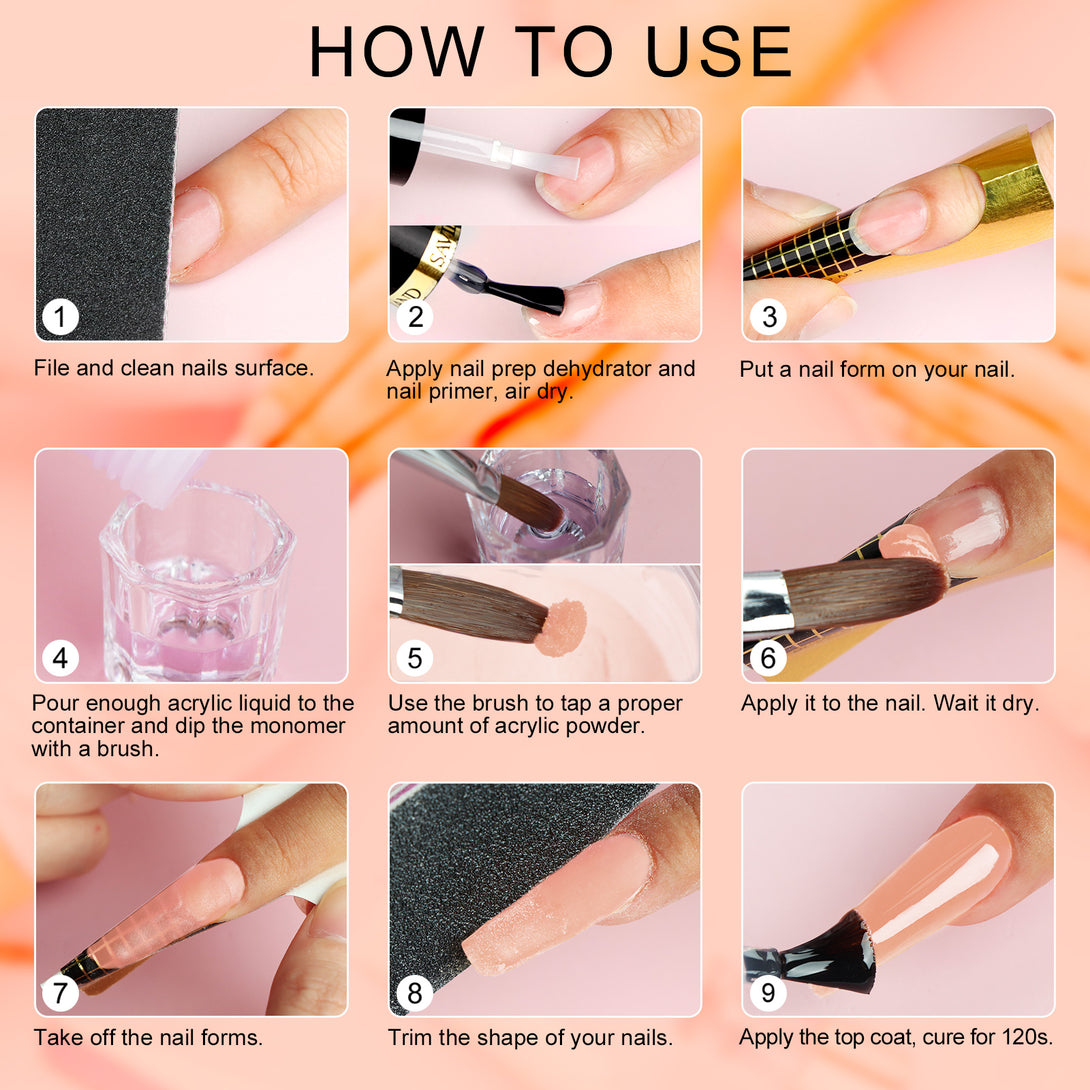 HOW TO USE

1
File and clean nails surface.

2
Apply nail prep dehydrator and nail primer, air dry.

3
Put a nail form on your nail.

4
Pour enough acrylic liquid to the container and dip the monomer with a brush.

5
Use the brush to tap a proper amount of acrylic powder.

6
Apply it to the nail. Wait it dry.

7
Take off the nail forms.

8
Trim the shape of your nails.

9
Apply the top coat, cure for 120s.