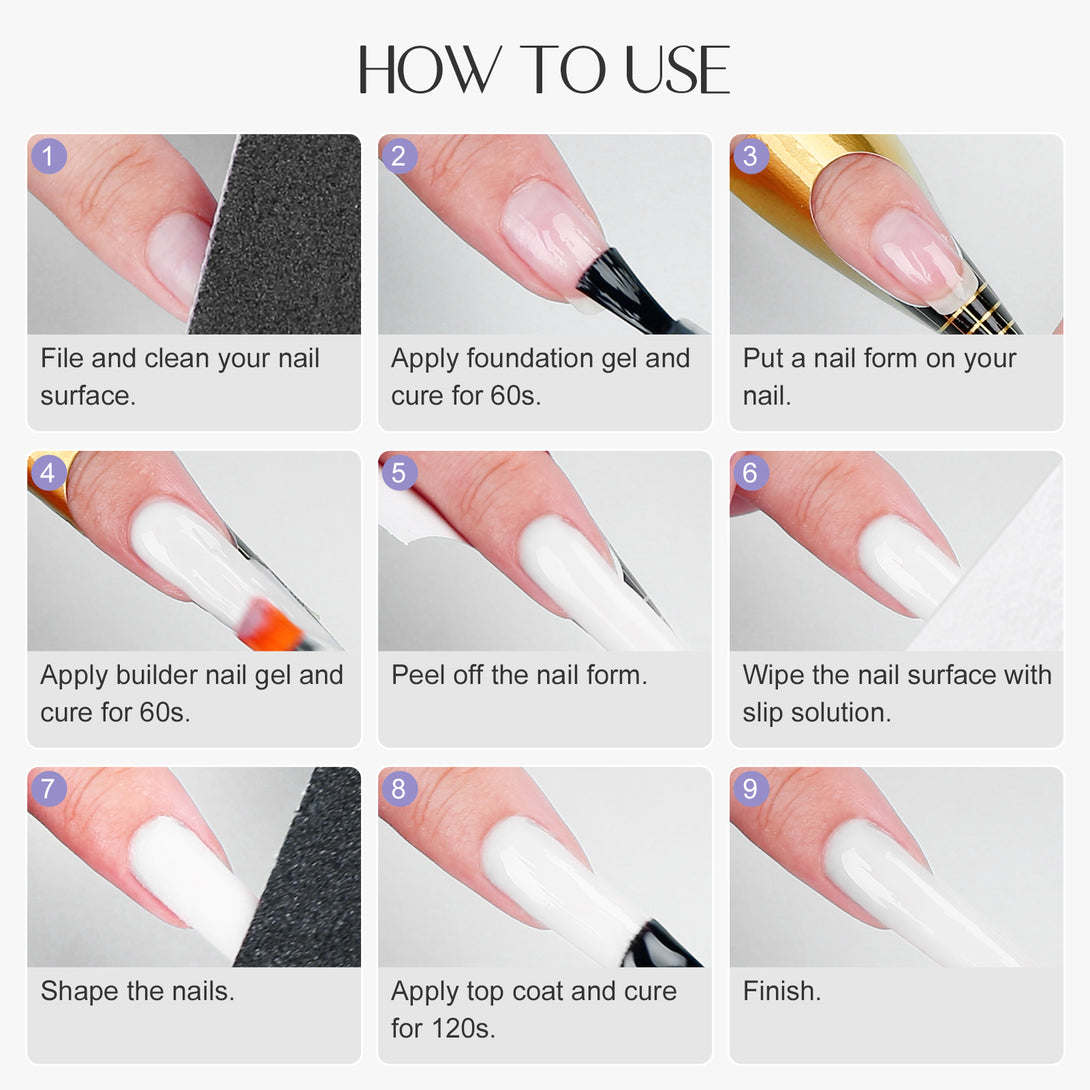 HOW TO USE

1
File and clean your nail surface.

2
Apply foundation gel and cure for 60s.

3
Put a nail form on your nail.

4
Apply builder nail gel and cure for 60s.

5
Peel off the nail form.

6
Wipe the nail surface with slip solution.

7
Shape the nails.

8
Apply top coat and cure for 120s.

9
Finish.