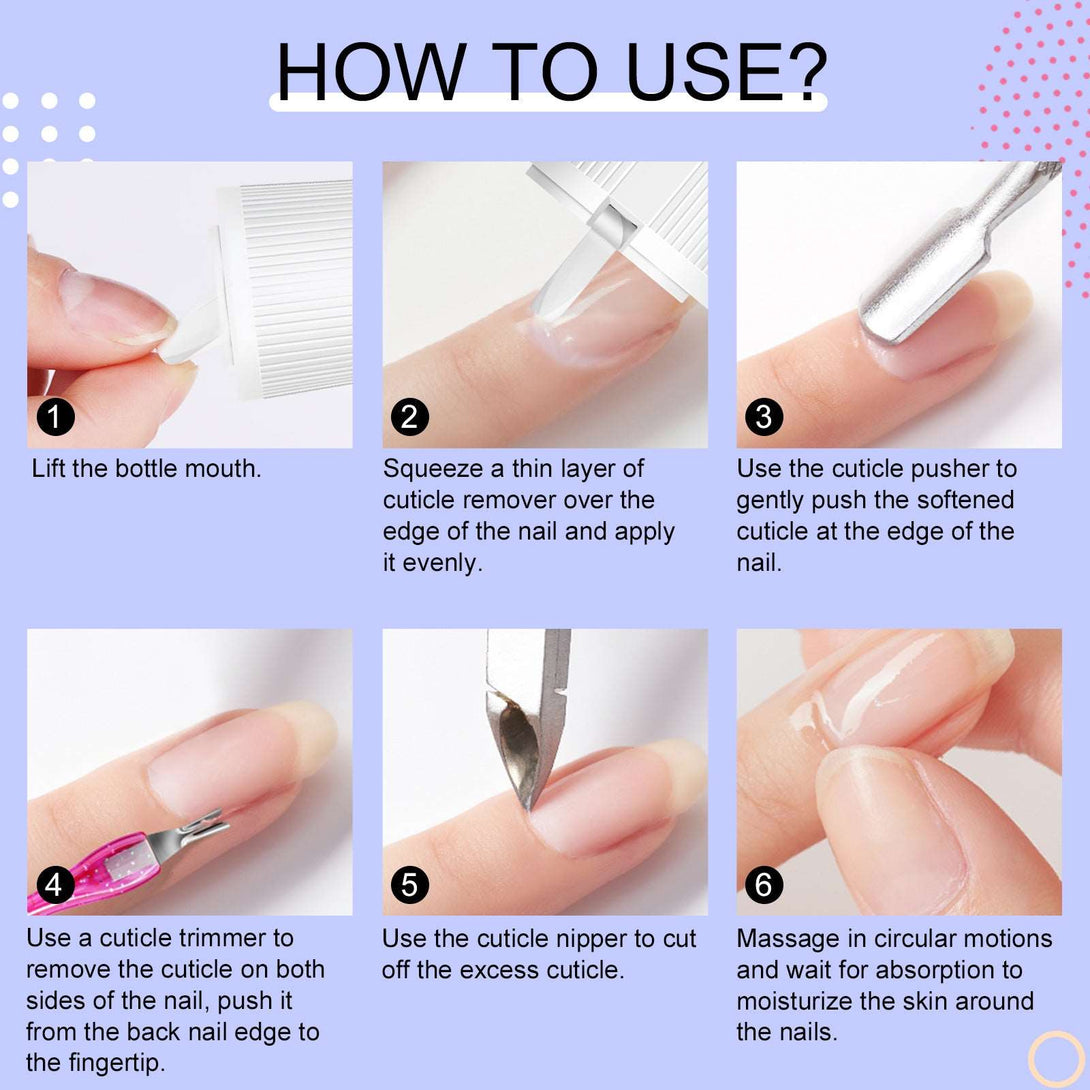 HOW TO USE?

1
Lift the bottle mouth.

2
Squeeze a thin layer of cuticle remover over the edge of the nail and apply it evenly.

3
Use the cuticle pusher to gently push the softened cuticle at the edge of the nail.

4
Use a cuticle trimmer to remove the cuticle on both sides of the nail, push it from the back nail edge to the fingertip.

5
Use the cuticle nipper to cut off the excess cuticle.

6
Massage in circular motions and wait for absorption to moisturize the skin around the nails.