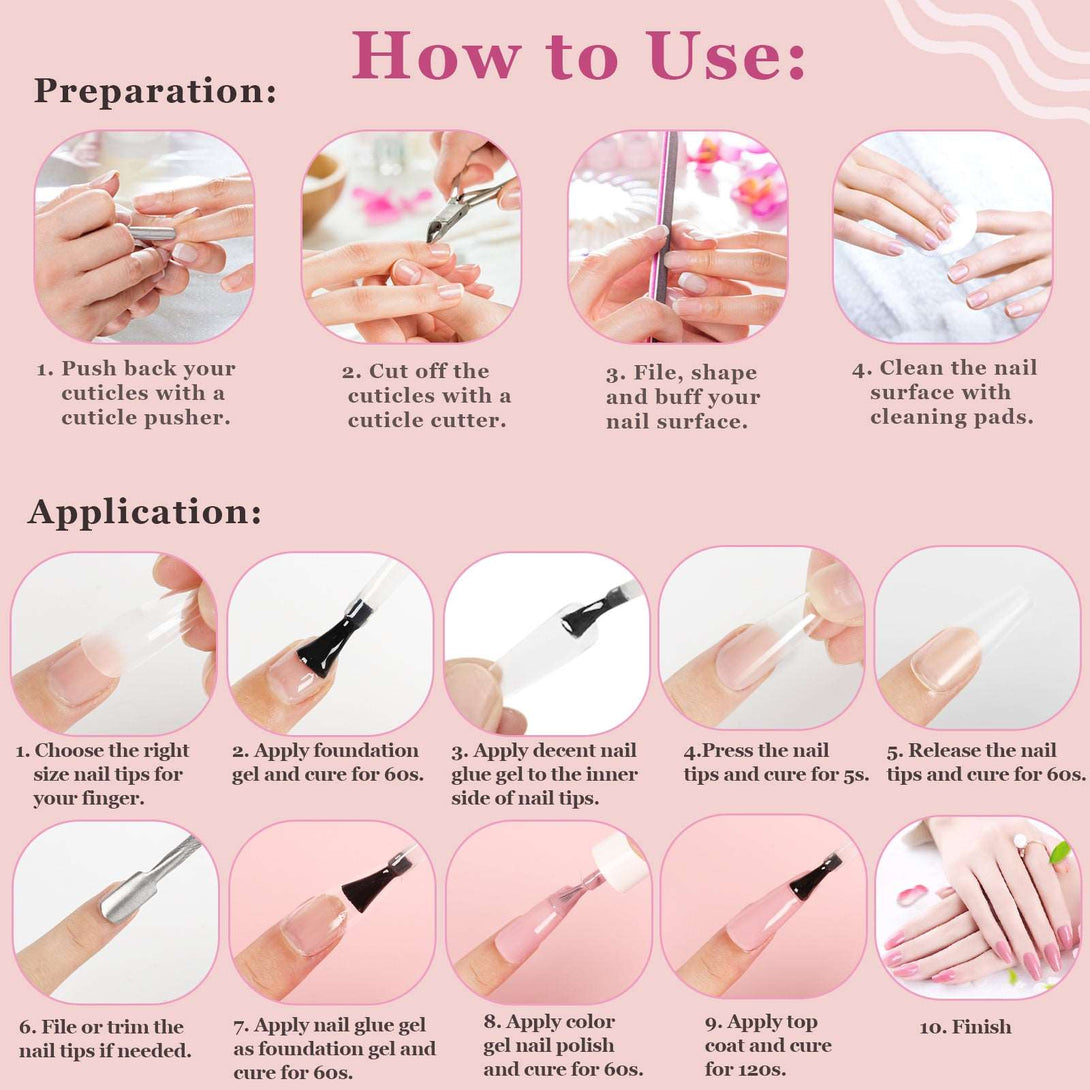 How to Use:

Preparation:

1. Push back your cuticles with a cuticle pusher.

2. Cut off the cuticles with a cuticle cutter.

3. File, shape and buff your nail surface.

4. Clean the nail surface with cleaning pads.

Application:

1. Choose the right size nail tips for your finger.

2. Apply foundation gel and cure for 60s.

3. Apply decent nail glue gel to the inner side of nail tips.

4.Press the nail tips and cure for 5s.

5. Release the nail tips and cure for 60s.

6. File or trim the nail tips if needed.

7. Apply nail glue gel as foundation gel and cure for 60s.

8. Apply color gel nail polish and cure for 60s.

9. Apply top coat and cure for 120s.

10. Finish