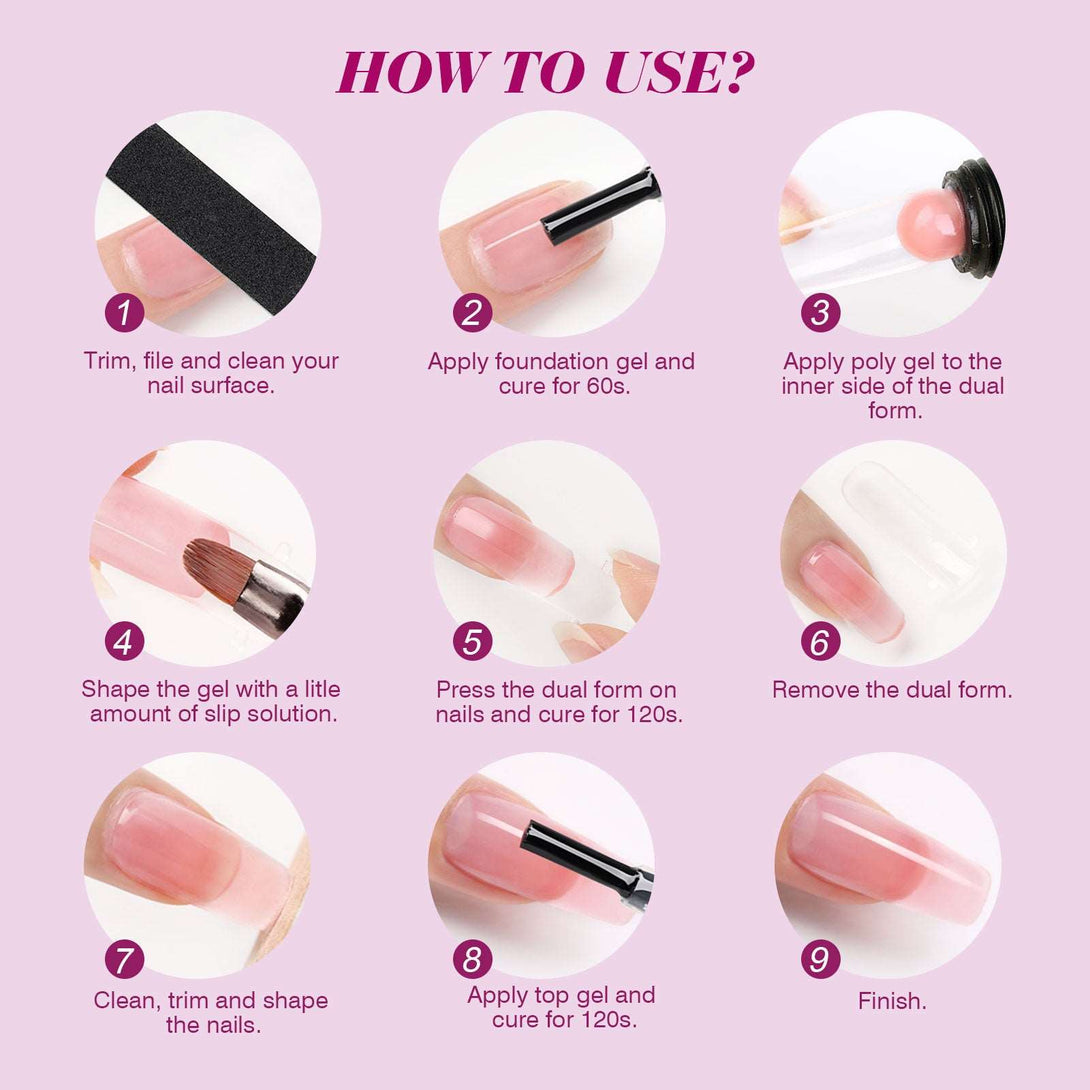 HOW TO USE?

1
Trim, file and clean your nail surface.

2
Apply foundation gel and cure for 60s.

3
Apply poly gel to the inner side of the dual form.

4
Shape the gel with a litle amount of slip solution.

5
Press the dual form on nails and cure for 120s.

6
Remove the dual form.

7
Clean, trim and shape the nails.

8
Apply top gel and cure for 120s.

9
Finish.