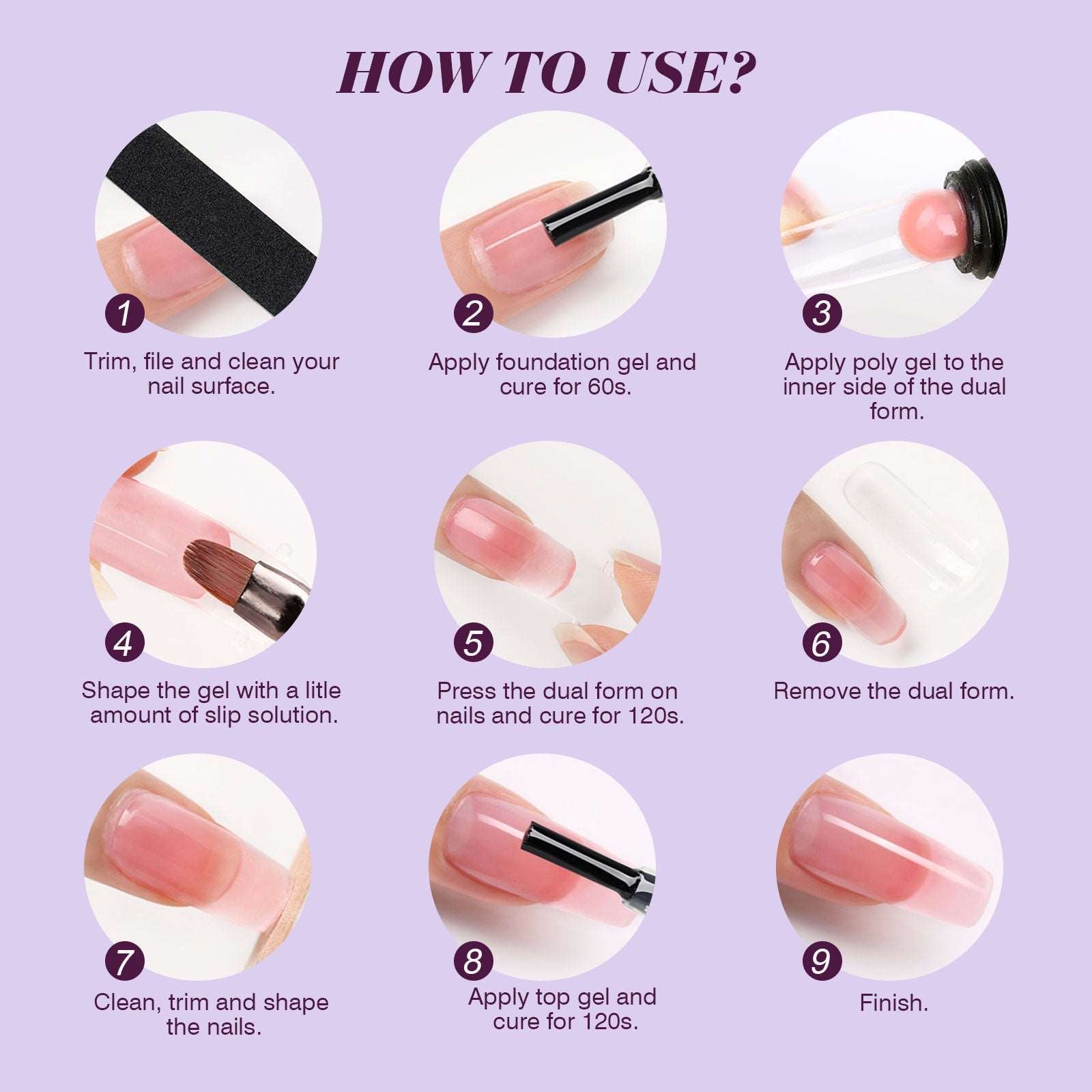 HOW TO USE?

1
Trim, file and clean your nail surface.

2
Apply foundation gel and cure for 60s.

3
Apply poly gel to the inner side of the dual form.

4
Shape the gel with a litle amount of slip solution.

5
Press the dual form on nails and cure for 120s.

6
Remove the dual form.

7
Clean, trim and shape the nails.

8
Apply top gel and cure for 120s.

9
Finish.