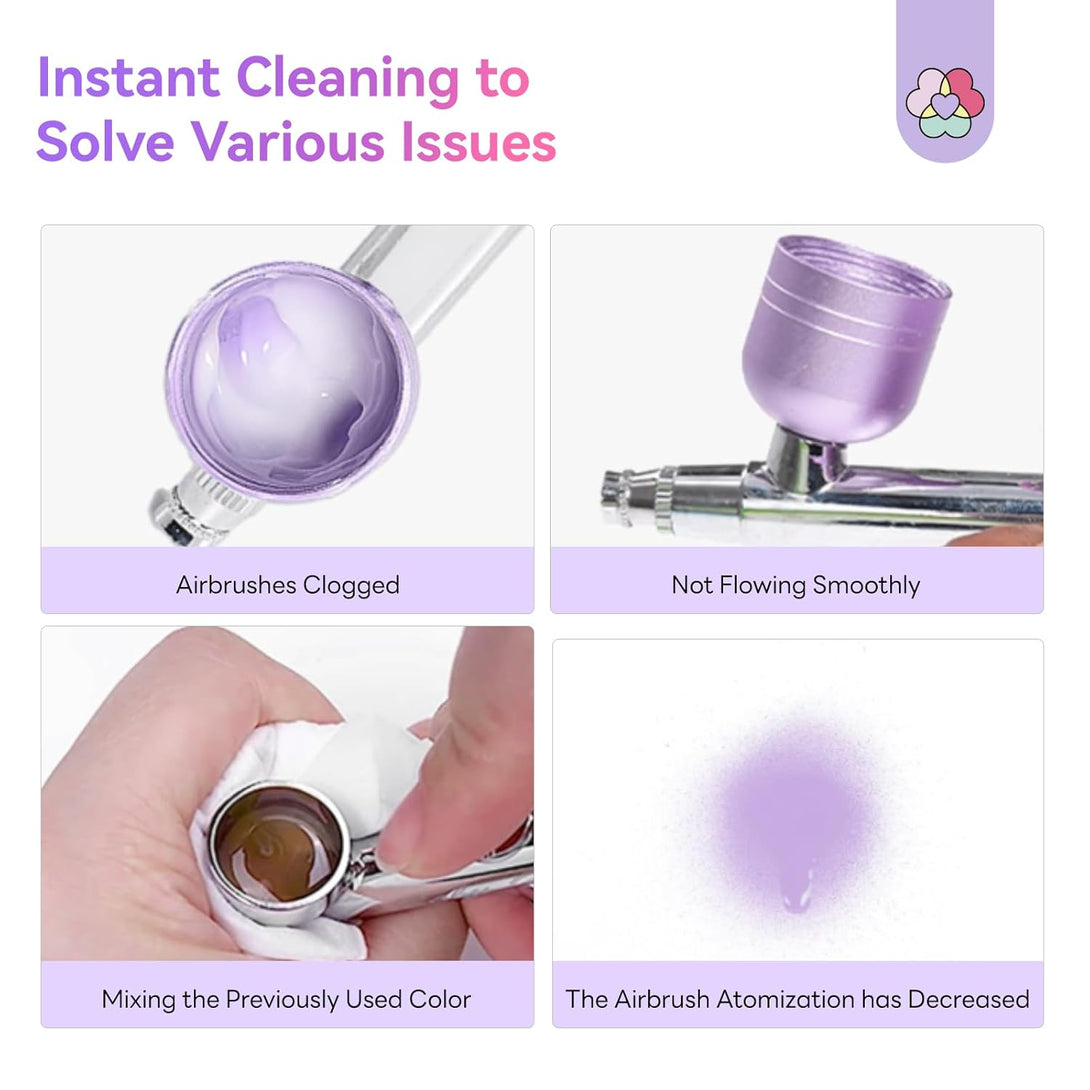 Instant Cleaning to Solve Various Issues

Airbrushes Clogged

Not Flowing Smoothly

Mixing the Previously Used Color

The Airbrush Atomization has Decreased