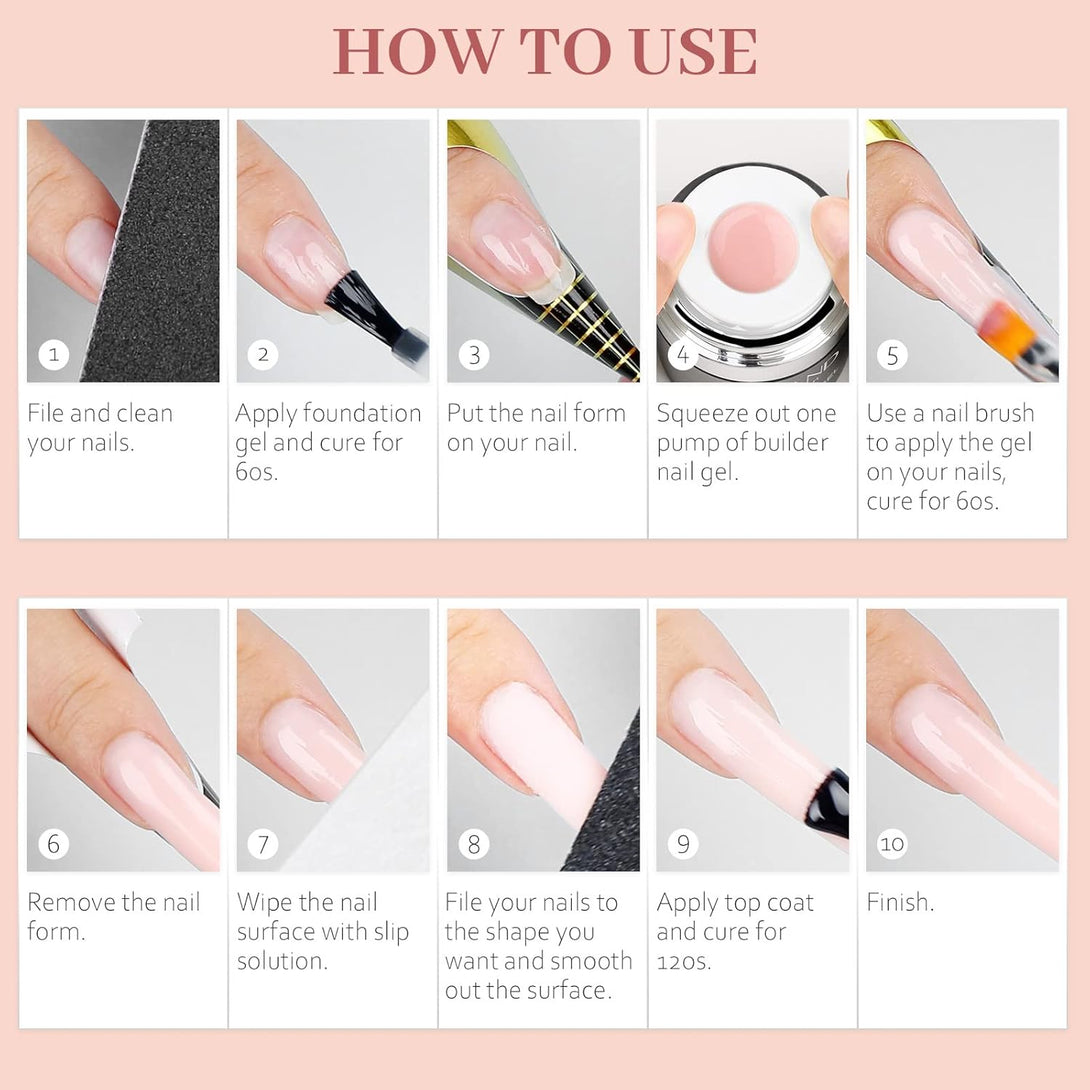 HOW TO USE

1
File and clean your nails.

2
Apply foundation gel and cure for 60s.

3
Put the nail form on your nail.

4
Squeeze out one pump of builder nail gel.

5
Use a nail brush to apply the gel on your nails, cure for 60s.

6
Remove the nail form.

7
Wipe the nail surface with slip solution.

8
File your nails to the shape you want and smooth out the surface.

9
Apply top coat and cure for 120s.

10
Finish.