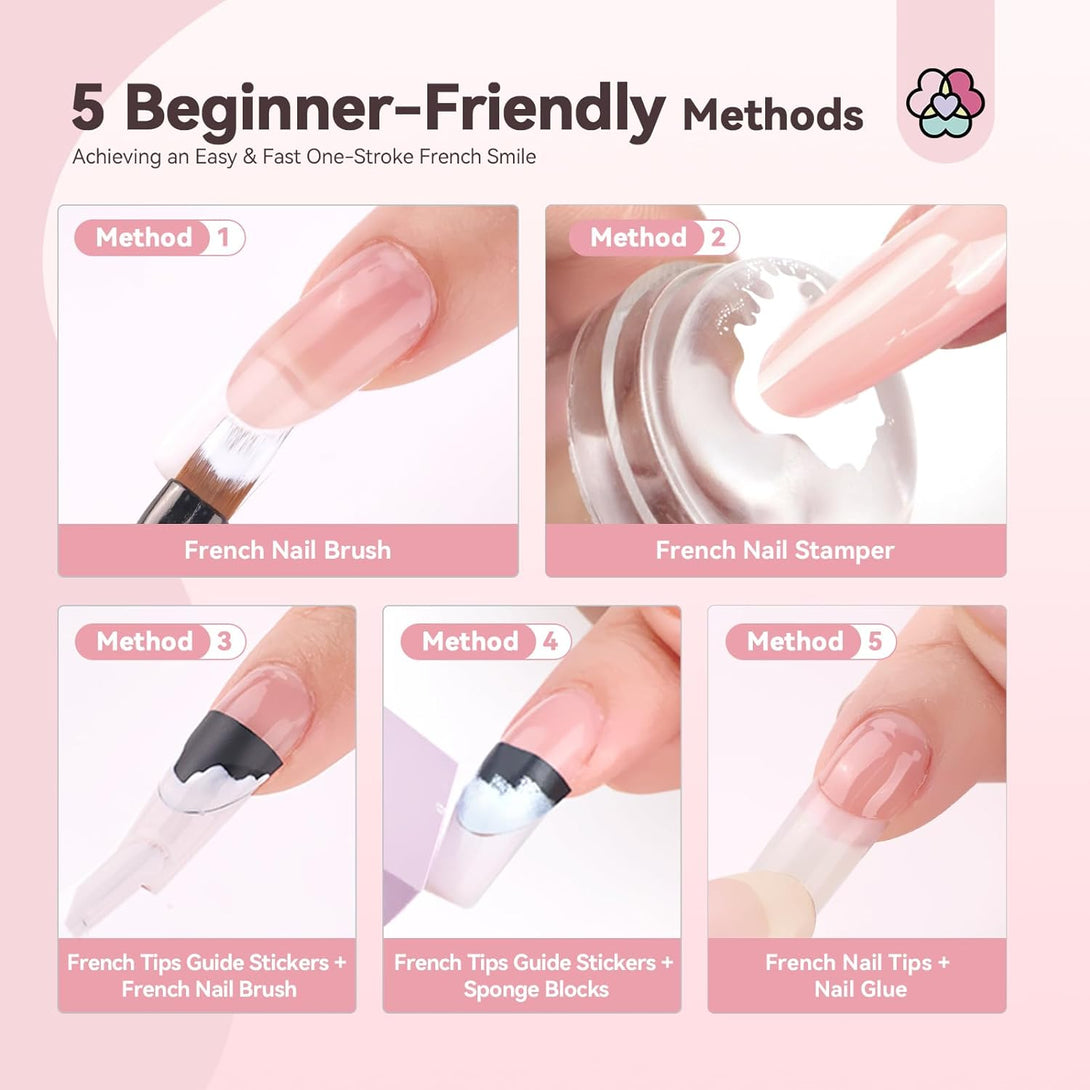 5 Beginner-Friendly Methods
Achieving an Easy & Fast One-Stroke French Smile

Method 1
French Nail Brush

Method 2
French Nail Stamper

Method 3
French Tips Guide Stickers + French Nail Brush

Method 4
French Tips Guide Stickers + Sponge Blocks

Method 5
French Nail Tips + Nail Glue