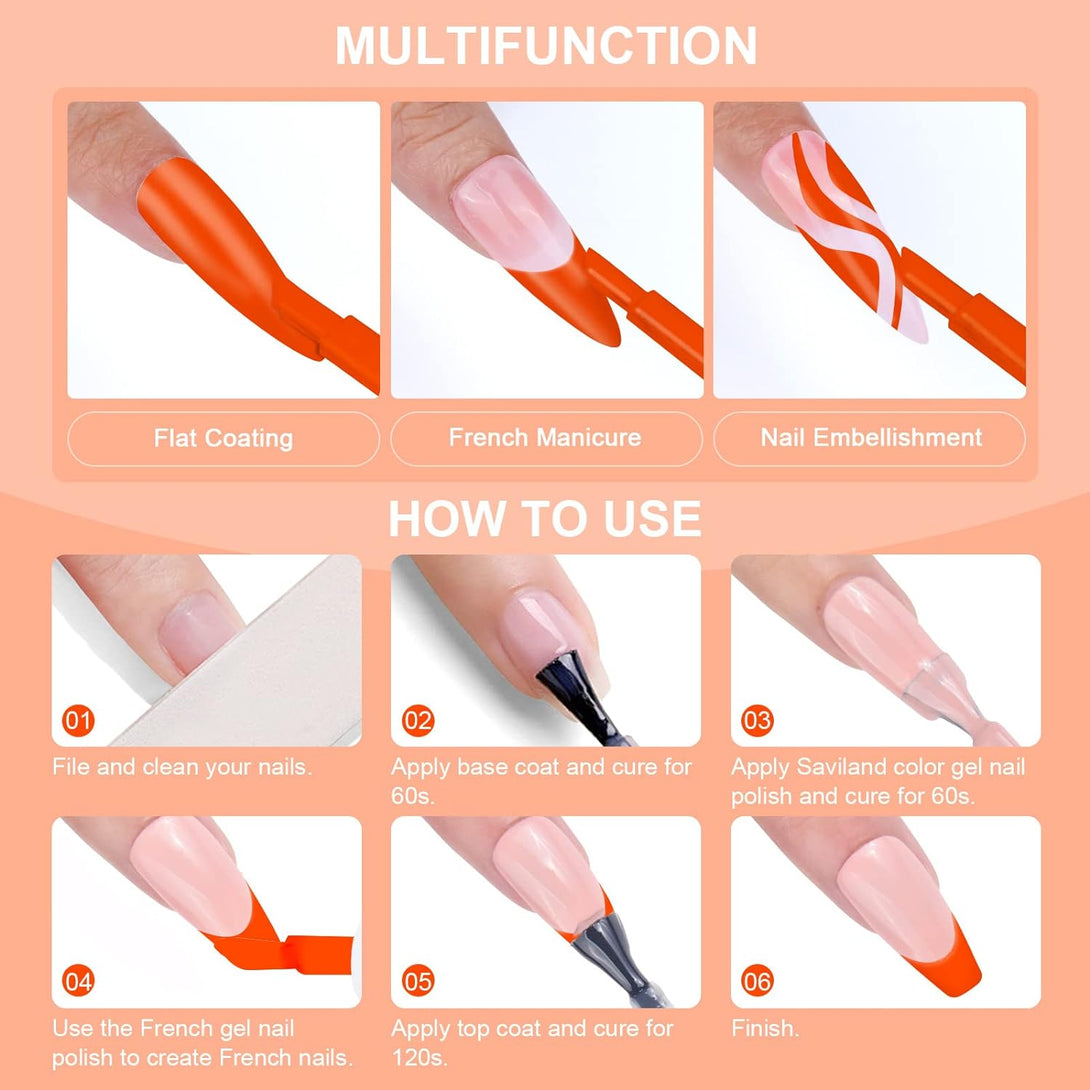 MULTIFUNCTION

Flat Coating

French Manicure

Nail Embellishment

HOW TO USE

01
File and clean your nails.

02
Apply base coat and cure for 60s.

03
Apply Saviland color gel nail polish and cure for 60s.

04
Use the French gel nail polish to create French nails.

05
Apply top coat and cure for 120s.

06
Finish.