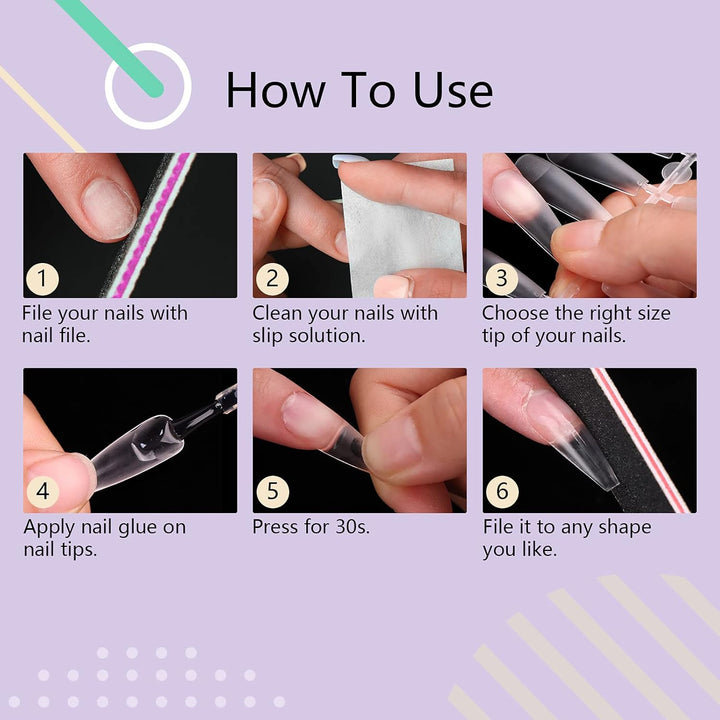 How To Use

1
File your nails with nail file.

2
Clean your nails with slip solution.

3
Choose the right size tip of your nails.

4
Apply nail glue on nail tips.

5
Press for 30s.

6
File it to any shape you like.