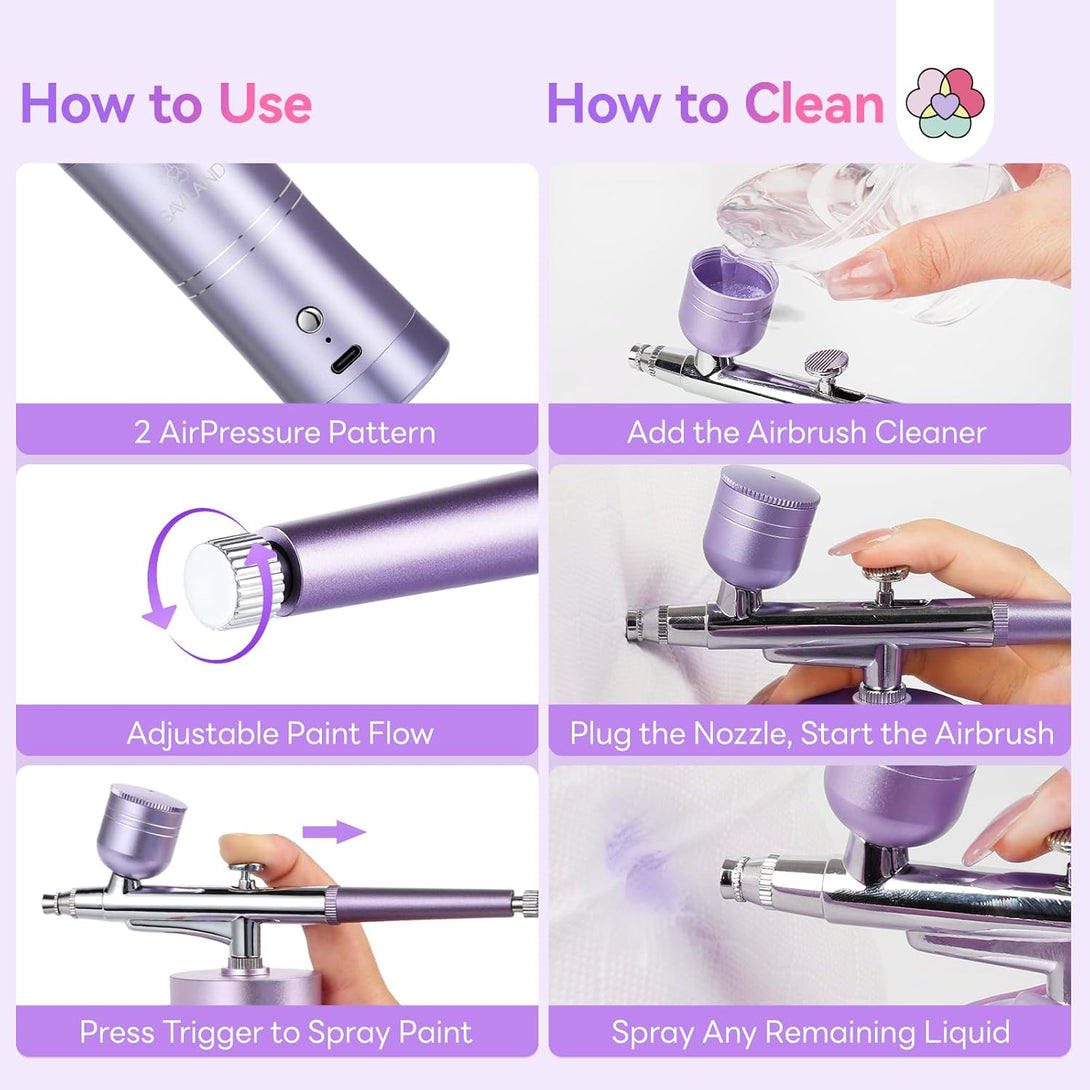 How to Use

SAVILAND

2 AirPressure Pattern

Adjustable Paint Flow

Press Trigger to Spray Paint

How to Clean

Add the Airbrush Cleaner

Plug the Nozzle, Start the Airbrush

Spray Any Remaining Liquid