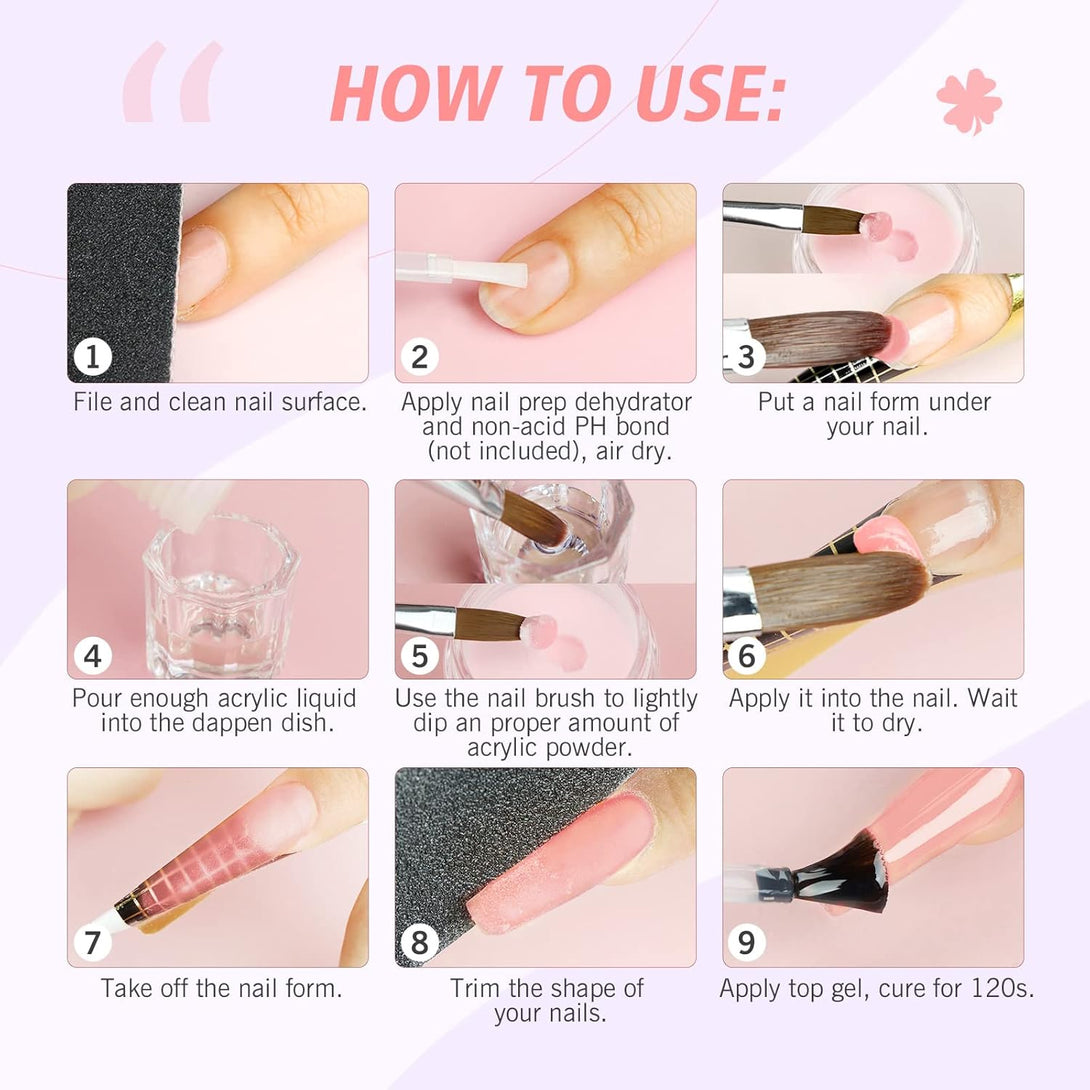 HOW TO USE:

1
File and clean nail surface.

2
Apply nail prep dehydrator and non-acid PH bond (not included), air dry.

3
Put a nail form under your nail.

4
Pour enough acrylic liquid into the dappen dish.

5
Use the nail brush to lightly dip an proper amount of acrylic powder.

6
Apply it into the nail. Wait it to dry.

7
Take off the nail form.

8
Trim the shape of your nails.

9
Apply top gel, cure for 120s.