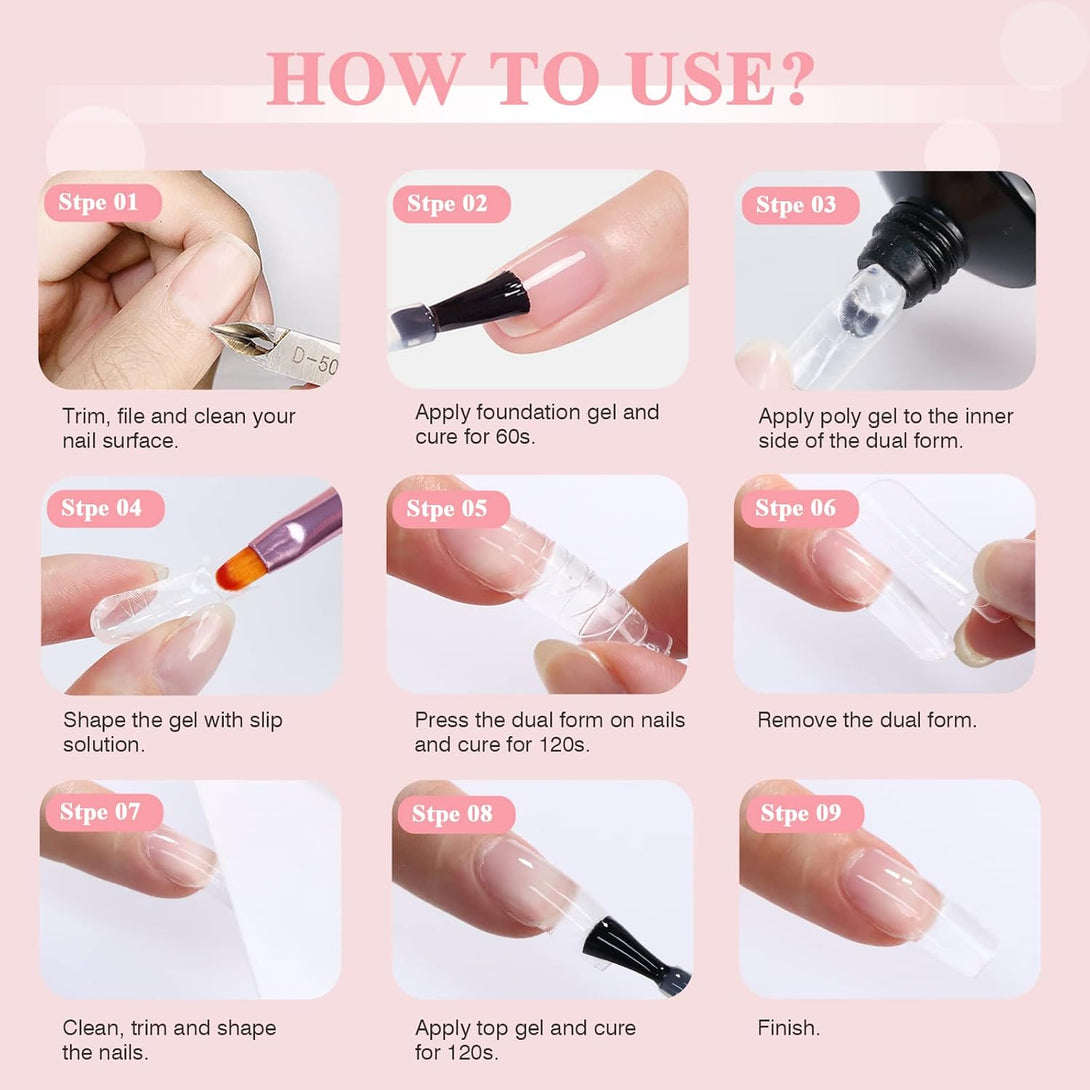 HOW TO USE?

Stpe 01

D-50

Trim, file and clean your nail surface.

Stpe 02

Apply foundation gel and cure for 60s.

Stpe 03

Apply poly gel to the inner side of the dual form.

Stpe 04

Shape the gel with slip solution.

Stpe 05

Press the dual form on nails and cure for 120s.

Stpe 06

Remove the dual form.

Stpe 07

Clean, trim and shape the nails.

Stpe 08

Apply top gel and cure for 120s.

Stpe 09

Finish.