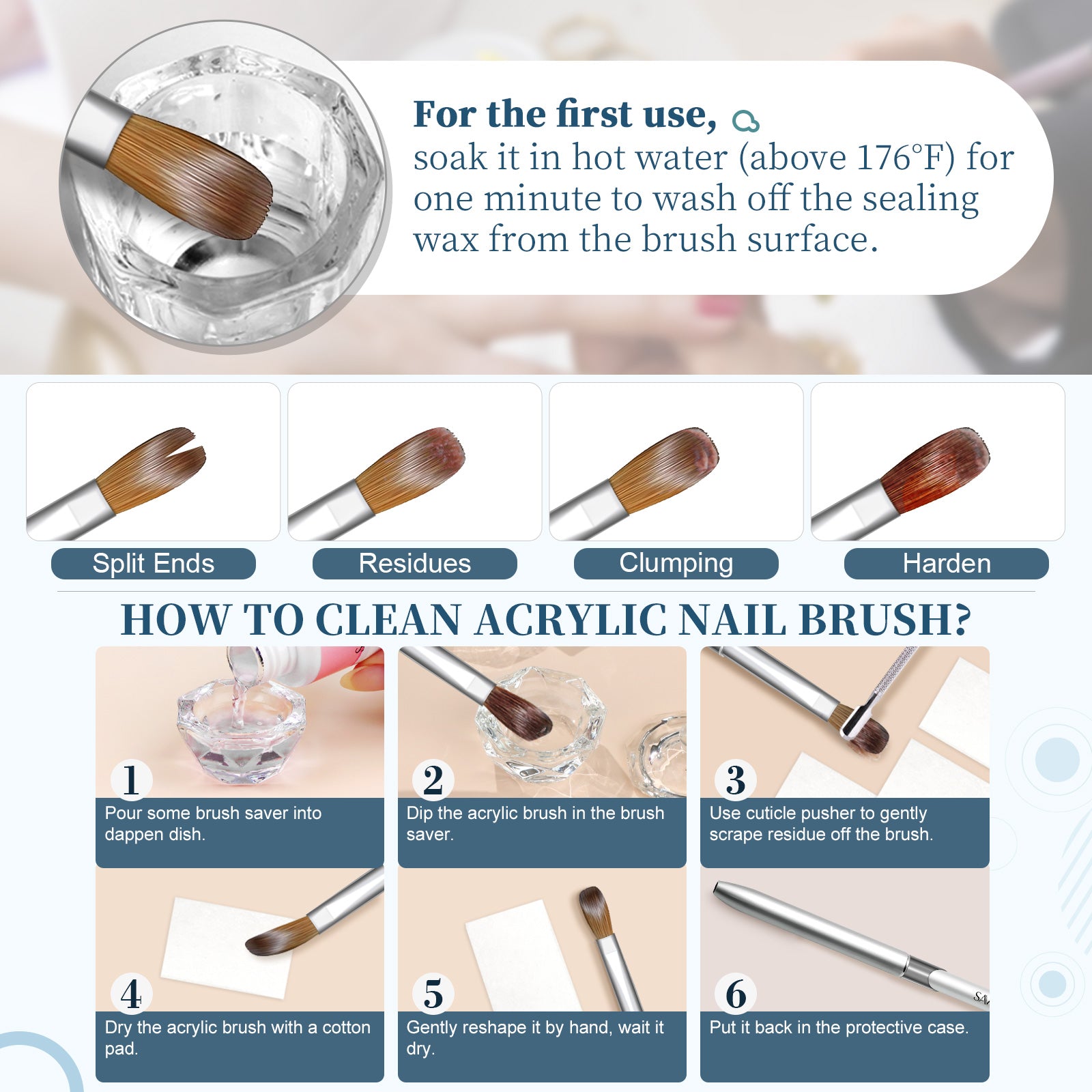 For the first use,
soak it in hot water (above 176°F) for one minute to wash off the sealing wax from the brush surface.

Split Ends

Residues

Clumping

Harden

HOW TO CLEAN ACRYLIC NAIL BRUSH?

1
Pour some brush saver into dappen dish.

2
Dip the acrylic brush in the brush saver.

3
Use cuticle pusher to gently scrape residue off the brush.

4
Dry the acrylic brush with a cotton pad.

5
Gently reshape it by hand, wait it dry.

6
Put it back in the protective case.