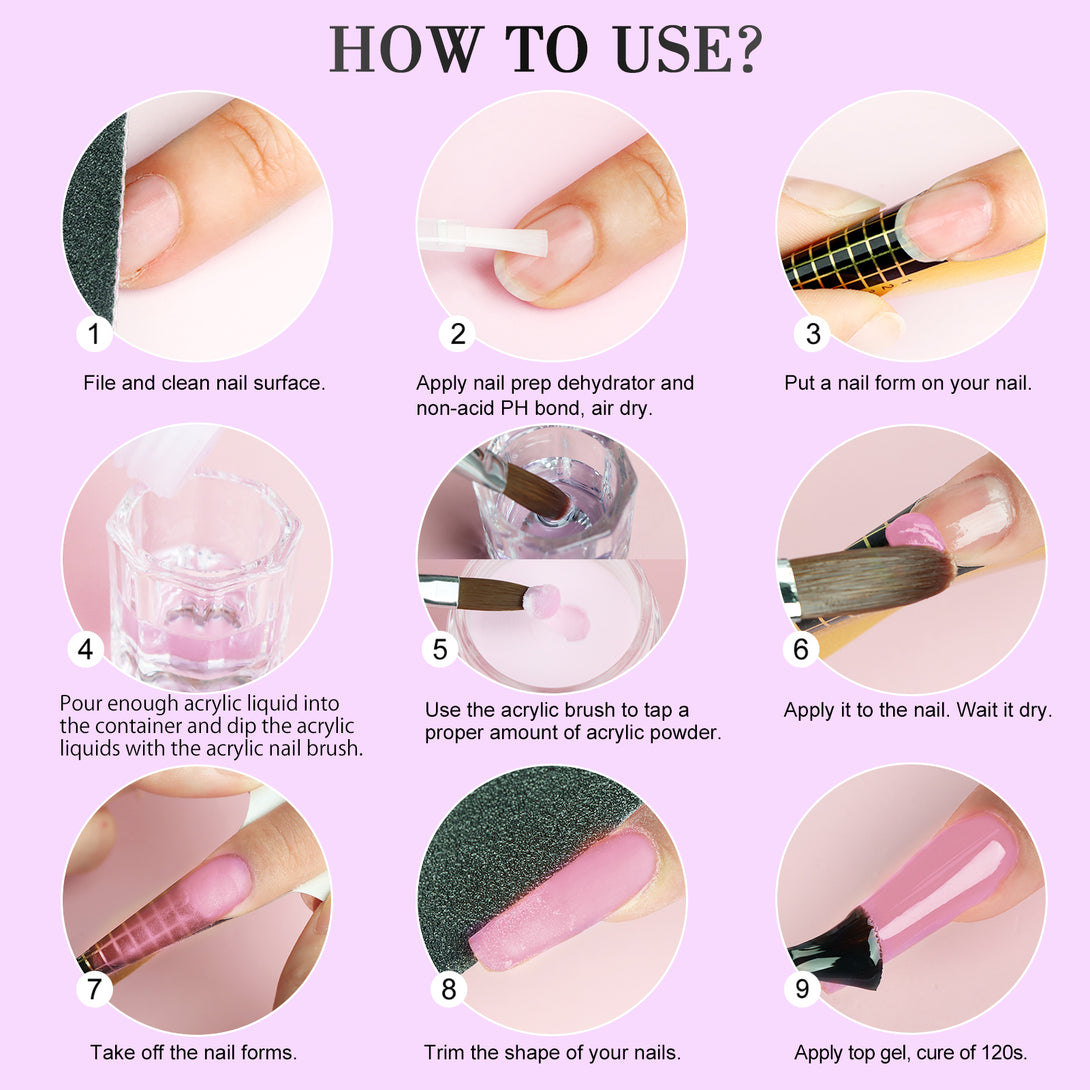 HOW TO USE?

1

File and clean nail surface.

2

Apply nail prep dehydrator and non-acid PH bond, air dry.

3

Put a nail form on your nail.

4

Pour enough acrylic liquid into the container and dip the acrylic liquids with the acrylic nail brush.

5

Use the acrylic brush to tap a proper amount of acrylic powder.

6

Apply it to the nail. Wait it dry.

7

Take off the nail forms.

8

Trim the shape of your nails.

9

Apply top gel, cure of 120s.