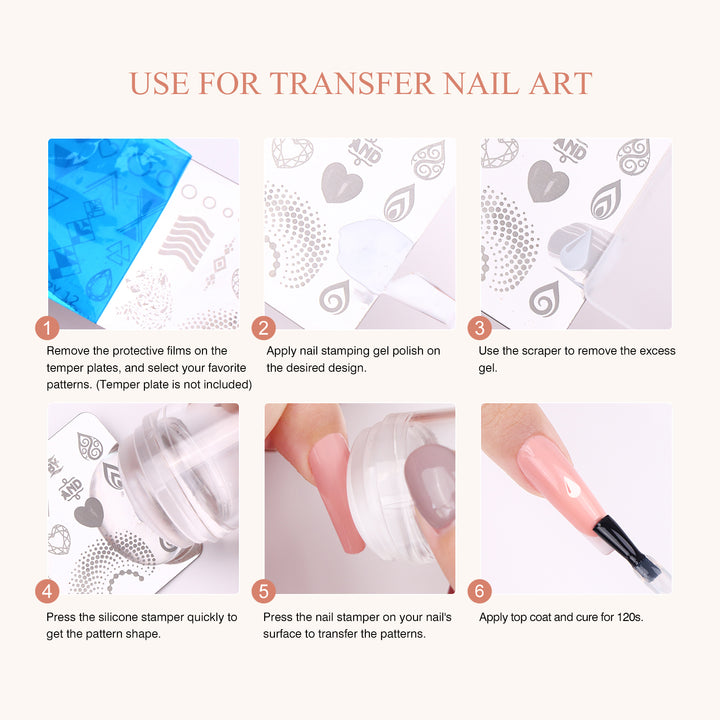 USE FOR TRANSFER NAIL ART

1
Remove the protective films on the temper plates, and select your favorite patterns. (Temper plate is not included)

2
Apply nail stamping gel polish on the desired design.

3
Use the scraper to remove the excess gel.

4
Press the silicone stamper quickly to get the pattern shape.

5
Press the nail stamper on your nail's surface to transfer the patterns.

6
Apply top coat and cure for 120s.