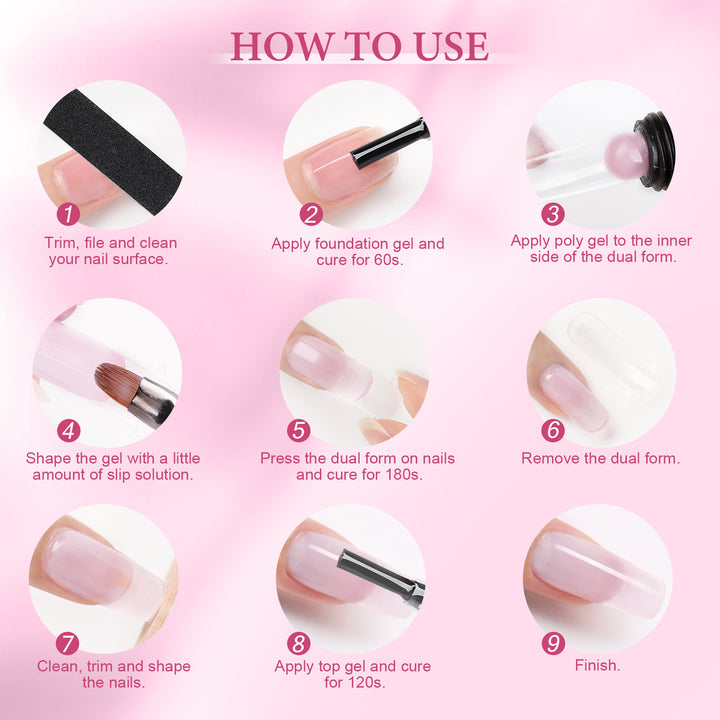 HOW TO USE

1
Trim, file and clean your nail surface.

2
Apply foundation gel and cure for 60s.

3
Apply poly gel to the inner side of the dual form.

4
Shape the gel with a little amount of slip solution.

5
Press the dual form on nails and cure for 180s.

6
Remove the dual form.

7
Clean, trim and shape the nails.

8
Apply top gel and cure for 120s.

9
Finish.